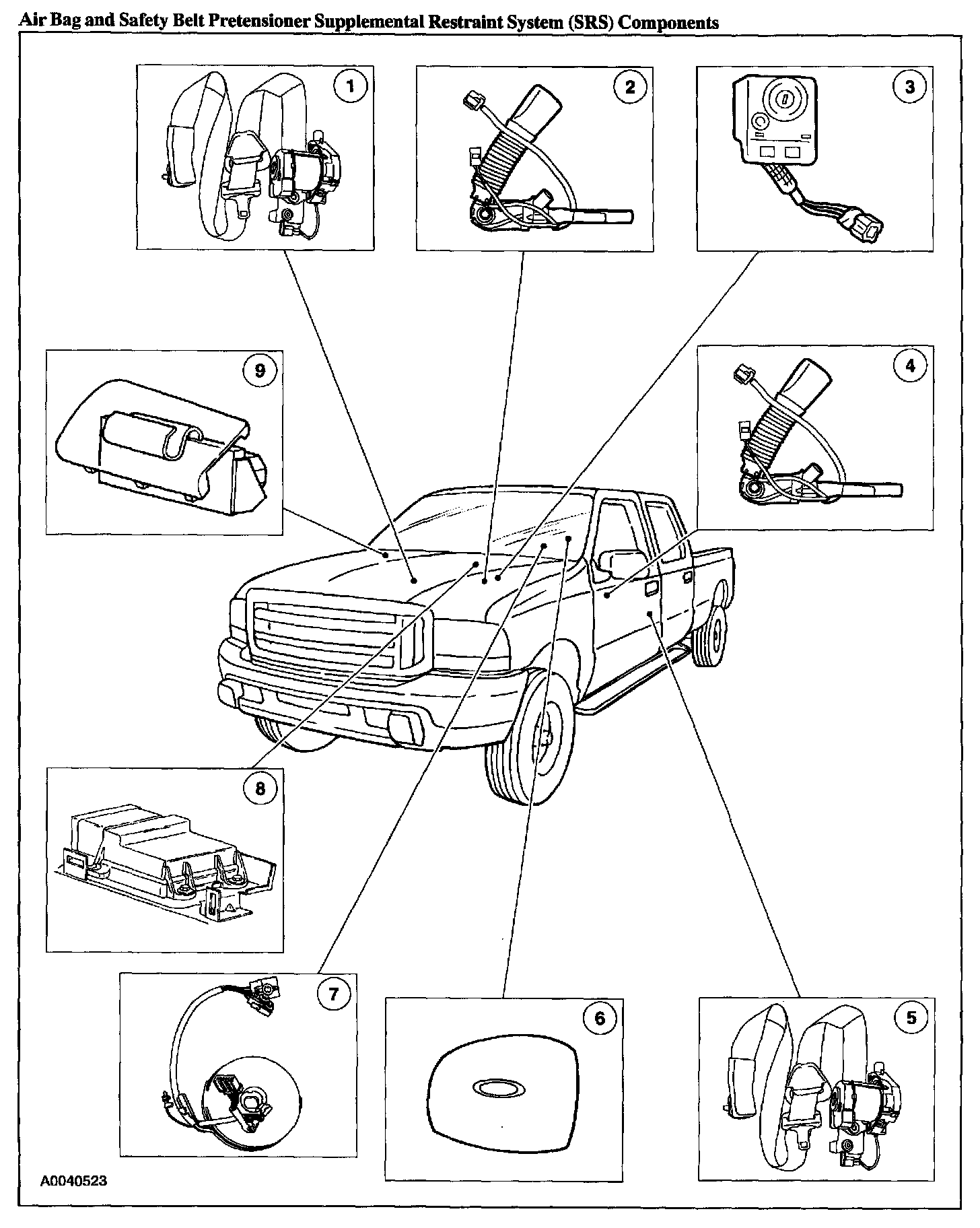 Air Bag and Safety Belt Pretensioner Supplemental Restraint System (SRS) Components

1

2

3

9

4

8

7

6

5

A0040523