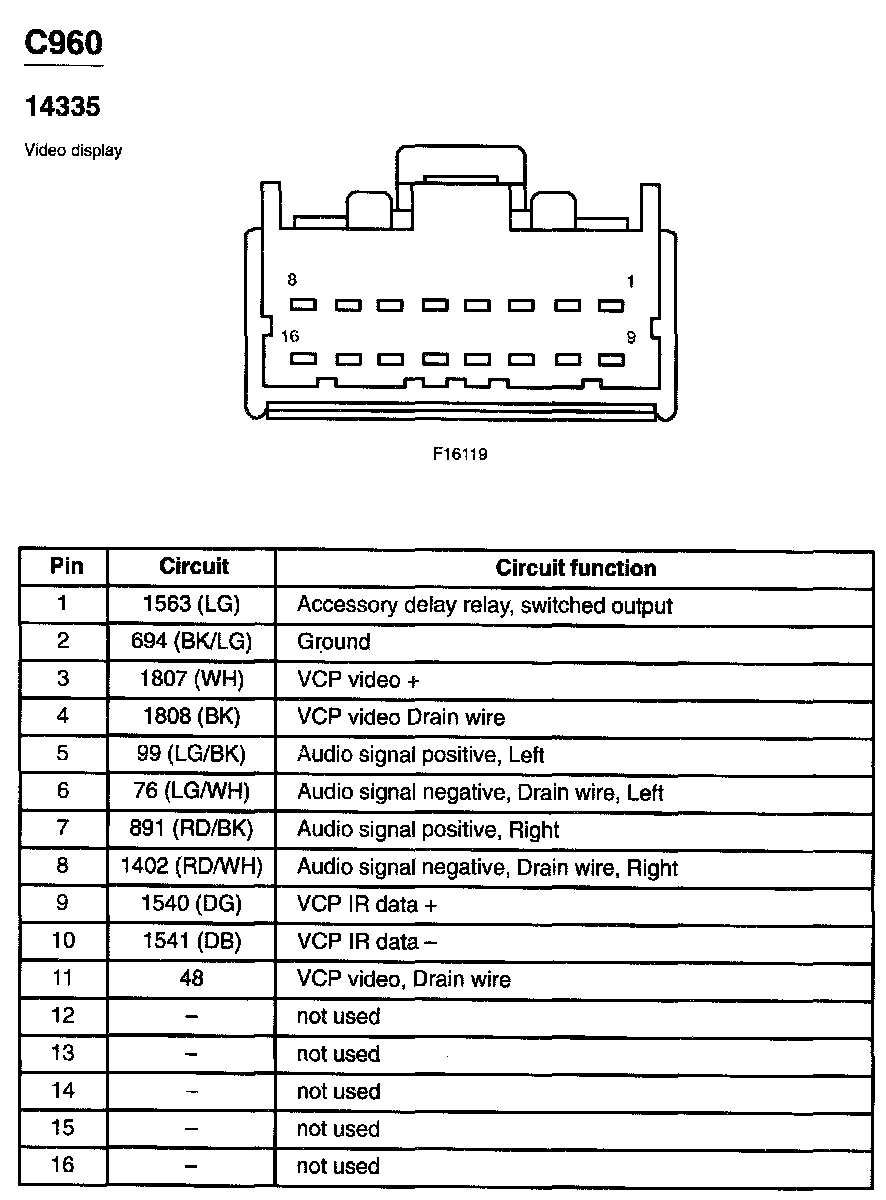 C960

14335

Video display

8

1

16

9

F16119

| Pin | Circuit | Circuit function |
|---|---|---|
| 1 | 1563 (LG) | Accessory delay relay, switched output |
| 2 | 694 (BK/LG) | Ground |
| 3 | 1807 (WH) | VCP video + |
| 4 | 1808 (BK) | VCP video Drain wire |
| 5 | 99 (LG/BK) | Audio signal positive, Left |
| 6 | 76 (LG/WH) | Audio signal negative, Drain wire, Left |
| 7 | 891 (RD/BK) | Audio signal positive, Right |
| 8 | 1402 (RD/WH) | Audio signal negative, Drain wire, Right |
| 9 | 1540 (DG) | VCP IR data + |
| 10 | 1541 (DB) | VCP IR data – |
| 11 | 48 | VCP video, Drain wire |
| 12 | – | not used |
| 13 | – | not used |
| 14 | – | not used |
| 15 | – | not used |
| 16 | – | not used |