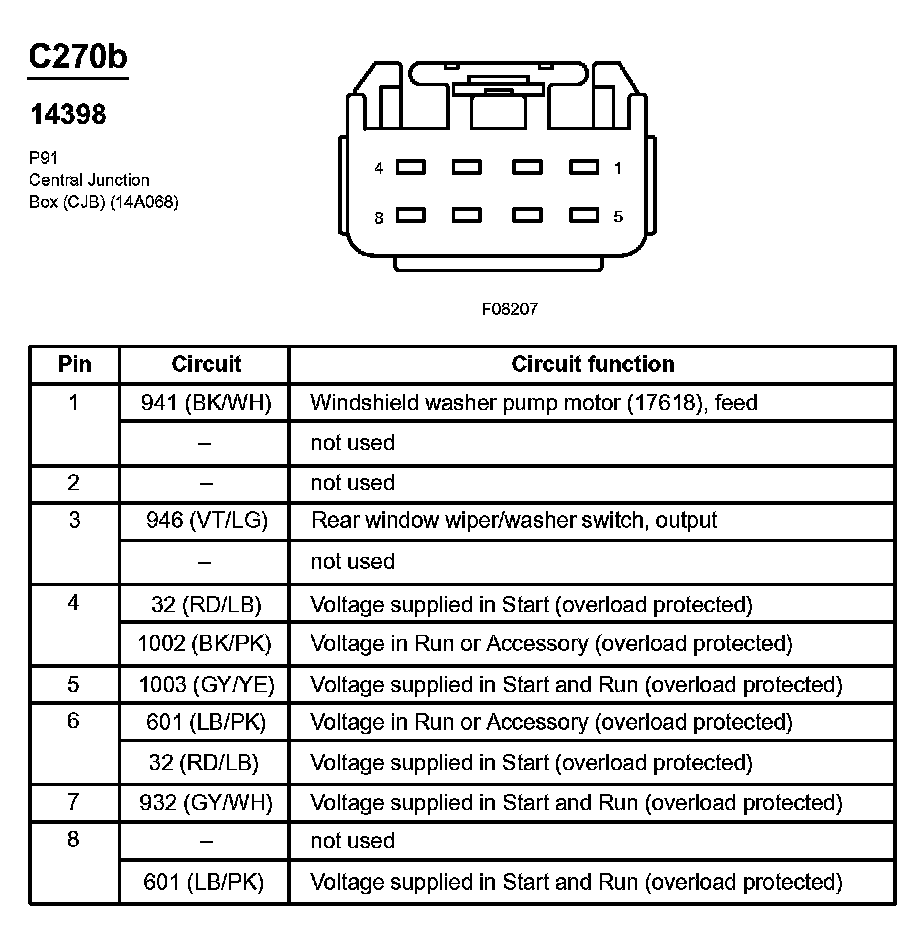 C270b

14398

P91
Central Junction
Box (CJB) (14A068)

4 1
8 5

F08207

| Pin | Circuit | Circuit function |
|---|---|---|
| 1 | 941 (BK/WH) | Windshield washer pump motor (17618), feed |
| | – | not used |
| 2 | – | not used |
| 3 | 946 (VT/LG) | Rear window wiper/washer switch, output |
| | – | not used |
| 4 | 32 (RD/LB) | Voltage supplied in Start (overload protected) |
| | 1002 (BK/PK) | Voltage in Run or Accessory (overload protected) |
| 5 | 1003 (GY/YE) | Voltage supplied in Start and Run (overload protected) |
| 6 | 601 (LB/PK) | Voltage in Run or Accessory (overload protected) |
| | 32 (RD/LB) | Voltage supplied in Start (overload protected) |
| 7 | 932 (GY/WH) | Voltage supplied in Start and Run (overload protected) |
| 8 | – | not used |
| | 601 (LB/PK) | Voltage supplied in Start and Run (overload protected) |