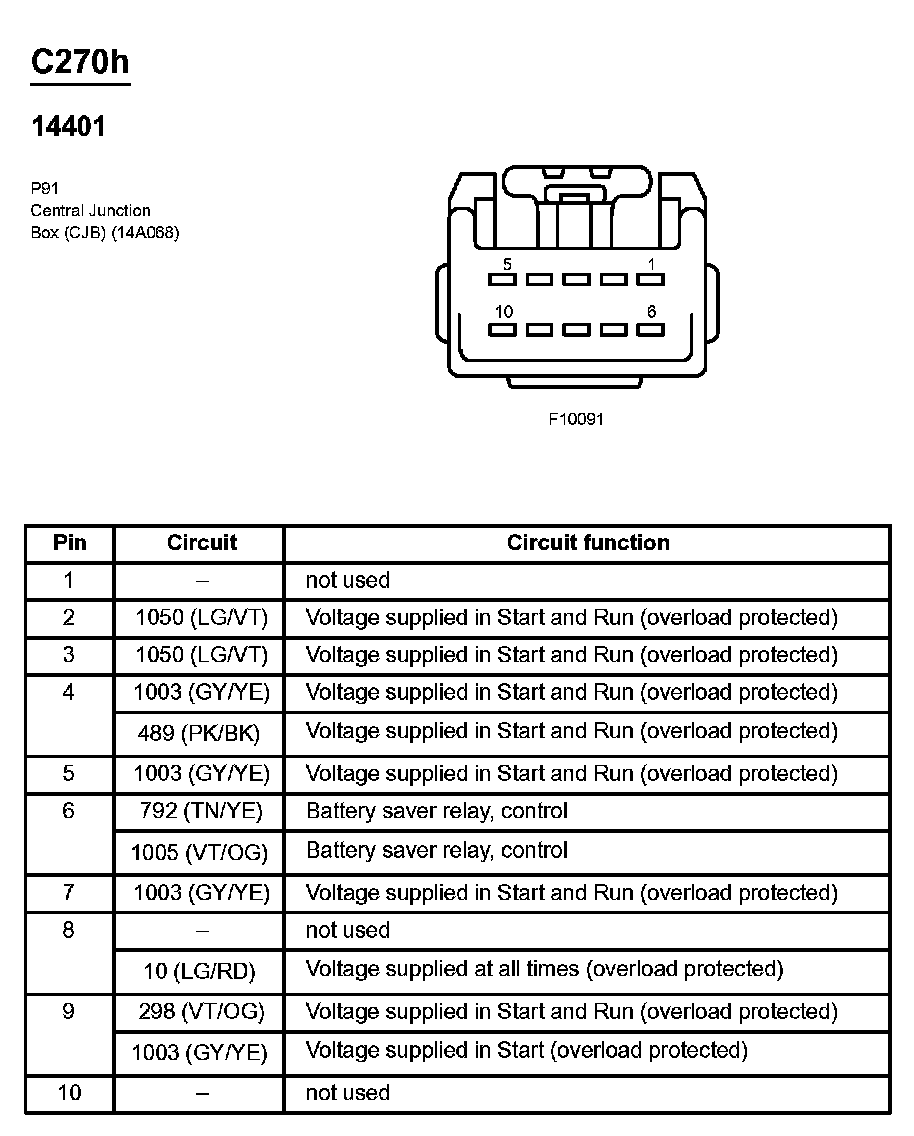 C270h

14401

P91
Central Junction
Box (CJB) (14A068)

5
1
10
6

F10091

| Pin | Circuit | Circuit function |
|---|---|---|
| 1 | – | not used |
| 2 | 1050 (LG/VT) | Voltage supplied in Start and Run (overload protected) |
| 3 | 1050 (LG/VT) | Voltage supplied in Start and Run (overload protected) |
| 4 | 1003 (GY/YE) | Voltage supplied in Start and Run (overload protected) |
| | 489 (PK/BK) | Voltage supplied in Start and Run (overload protected) |
| 5 | 1003 (GY/YE) | Voltage supplied in Start and Run (overload protected) |
| 6 | 792 (TN/YE) | Battery saver relay, control |
| | 1005 (VT/OG) | Battery saver relay, control |
| 7 | 1003 (GY/YE) | Voltage supplied in Start and Run (overload protected) |
| 8 | – | not used |
| | 10 (LG/RD) | Voltage supplied at all times (overload protected) |
| 9 | 298 (VT/OG) | Voltage supplied in Start and Run (overload protected) |
| | 1003 (GY/YE) | Voltage supplied in Start (overload protected) |
| 10 | – | not used |