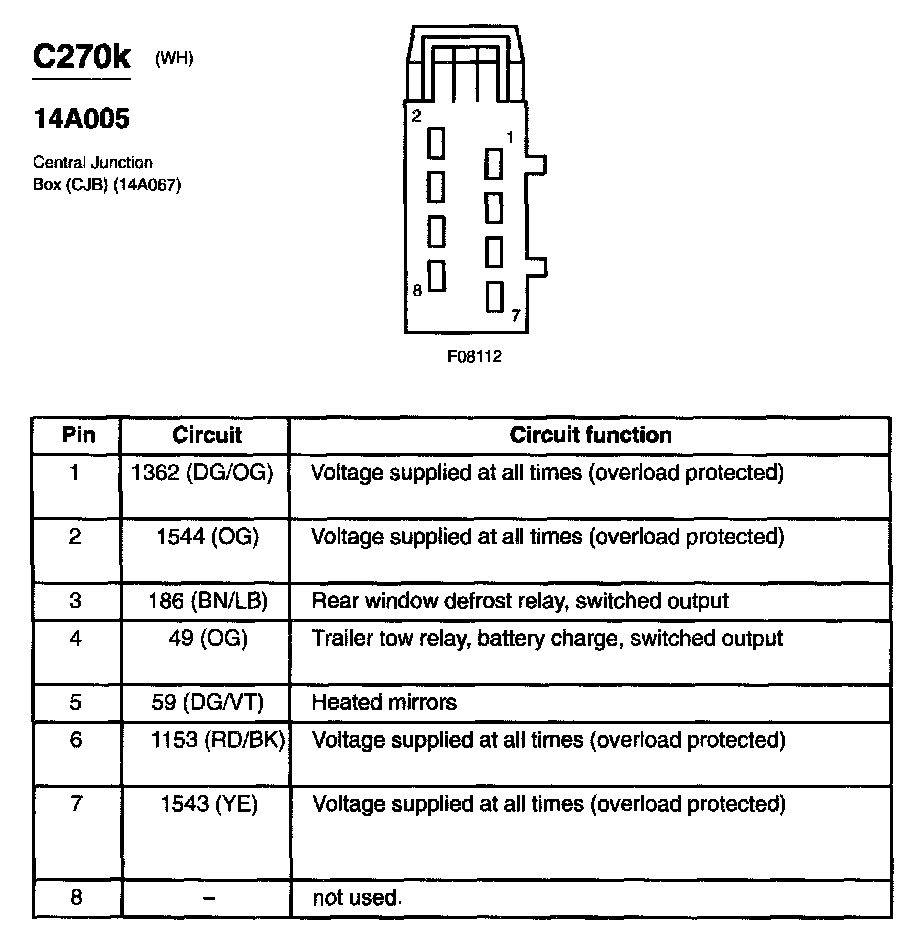 C270k (WH)

14A005

Central Junction Box (CJB) (14A067)

2
1
8
7

F08112

| Pin | Circuit | Circuit function |
|---|---|---|
| 1 | 1362 (DG/OG) | Voltage supplied at all times (overload protected) |
| 2 | 1544 (OG) | Voltage supplied at all times (overload protected) |
| 3 | 186 (BN/LB) | Rear window defrost relay, switched output |
| 4 | 49 (OG) | Trailer tow relay, battery charge, switched output |
| 5 | 59 (DG/VT) | Heated mirrors |
| 6 | 1153 (RD/BK) | Voltage supplied at all times (overload protected) |
| 7 | 1543 (YE) | Voltage supplied at all times (overload protected) |
| 8 | – | not used. |