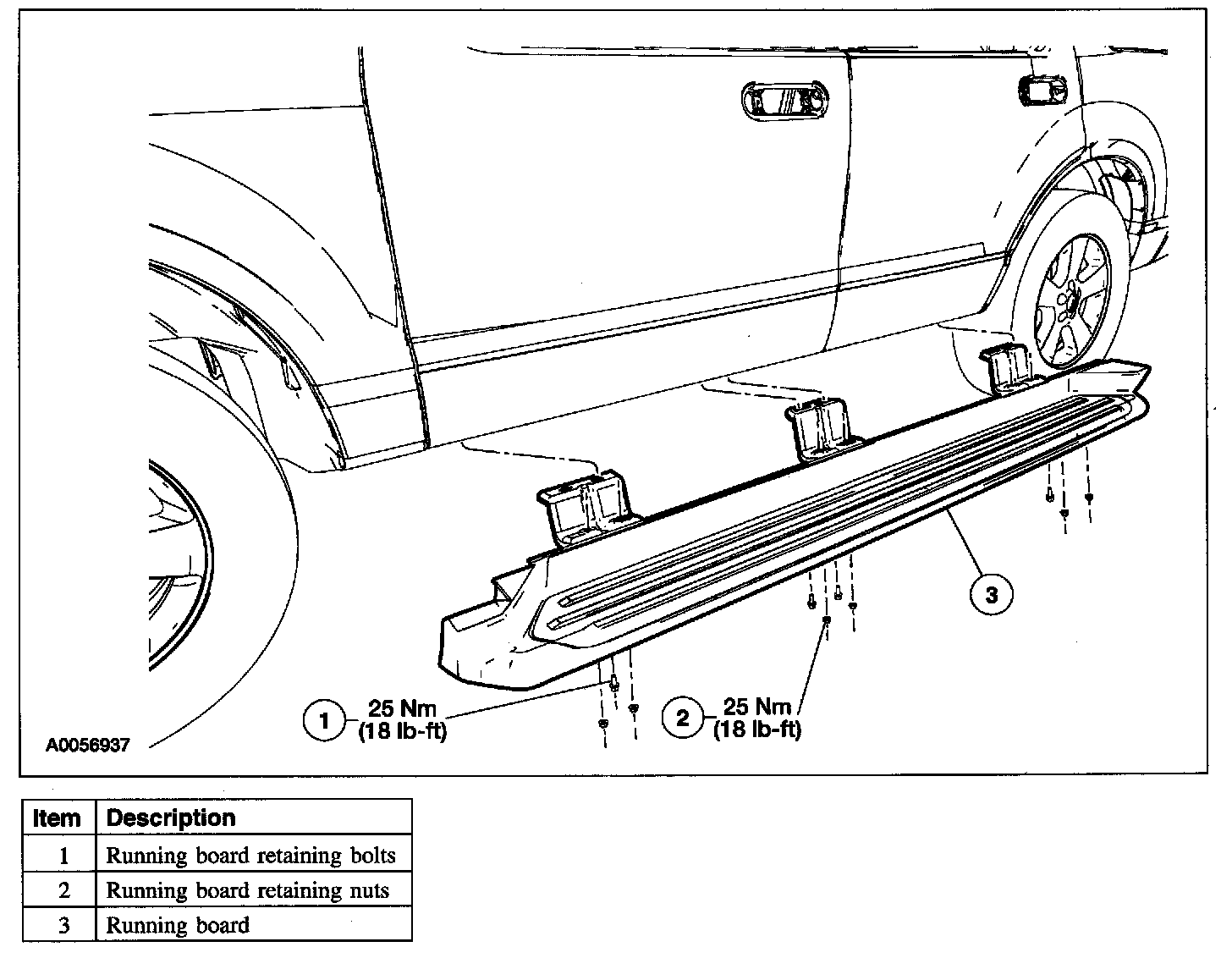 3

1 25 Nm
(18 lb-ft)

2 25 Nm
(18 lb-ft)

A0056937

| Item | Description |
|---|---|
| 1 | Running board retaining bolts |
| 2 | Running board retaining nuts |
| 3 | Running board |