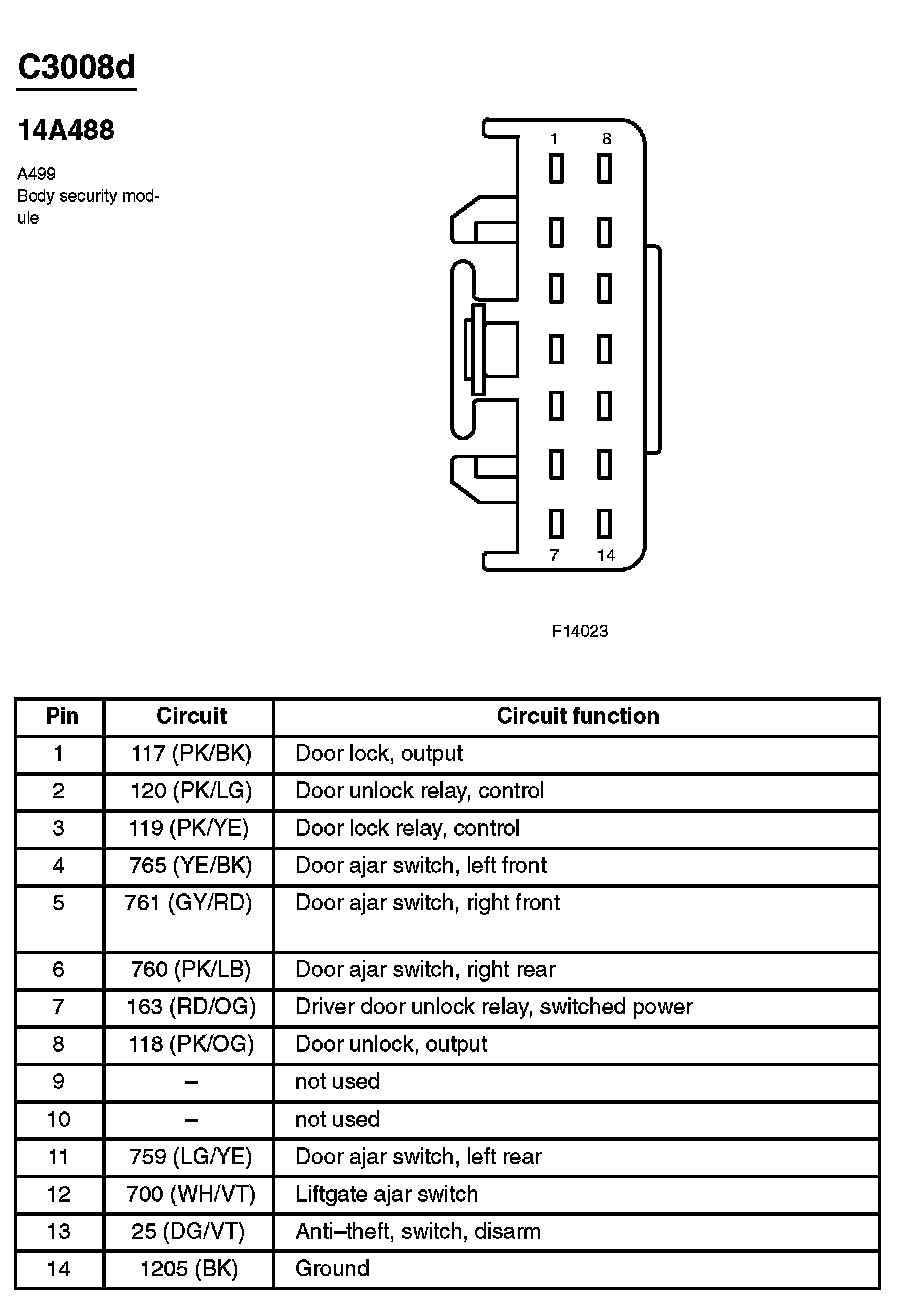 C3008d

14A488

A499
Body security module

1 8
7 14

F14023

| Pin | Circuit | Circuit function |
|---|---|---|
| 1 | 117 (PK/BK) | Door lock, output |
| 2 | 120 (PK/LG) | Door unlock relay, control |
| 3 | 119 (PK/YE) | Door lock relay, control |
| 4 | 765 (YE/BK) | Door ajar switch, left front |
| 5 | 761 (GY/RD) | Door ajar switch, right front |
| 6 | 760 (PK/LB) | Door ajar switch, right rear |
| 7 | 163 (RD/OG) | Driver door unlock relay, switched power |
| 8 | 118 (PK/OG) | Door unlock, output |
| 9 | – | not used |
| 10 | – | not used |
| 11 | 759 (LG/YE) | Door ajar switch, left rear |
| 12 | 700 (WH/VT) | Liftgate ajar switch |
| 13 | 25 (DG/VT) | Anti–theft, switch, disarm |
| 14 | 1205 (BK) | Ground |