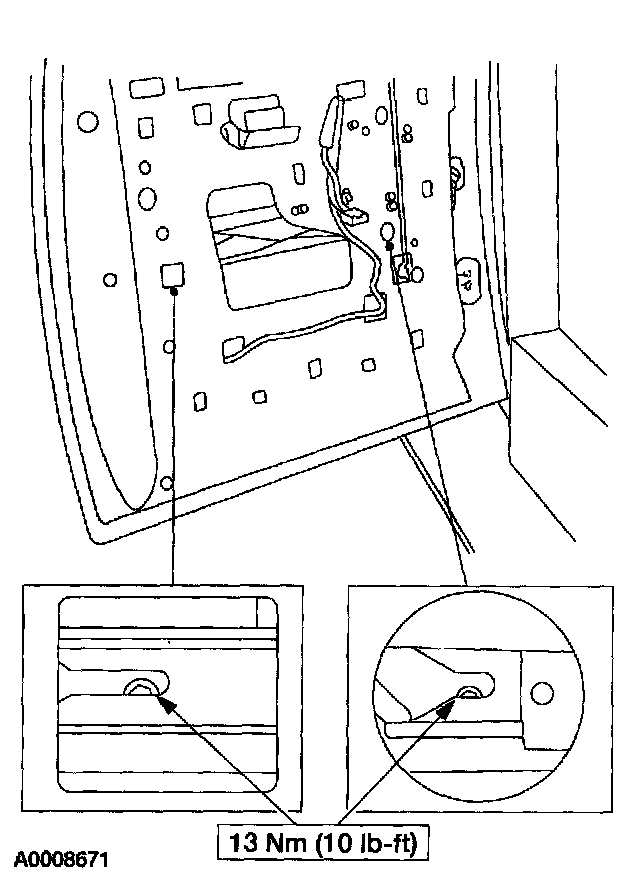 13 Nm (10 lb-ft)

A0008671