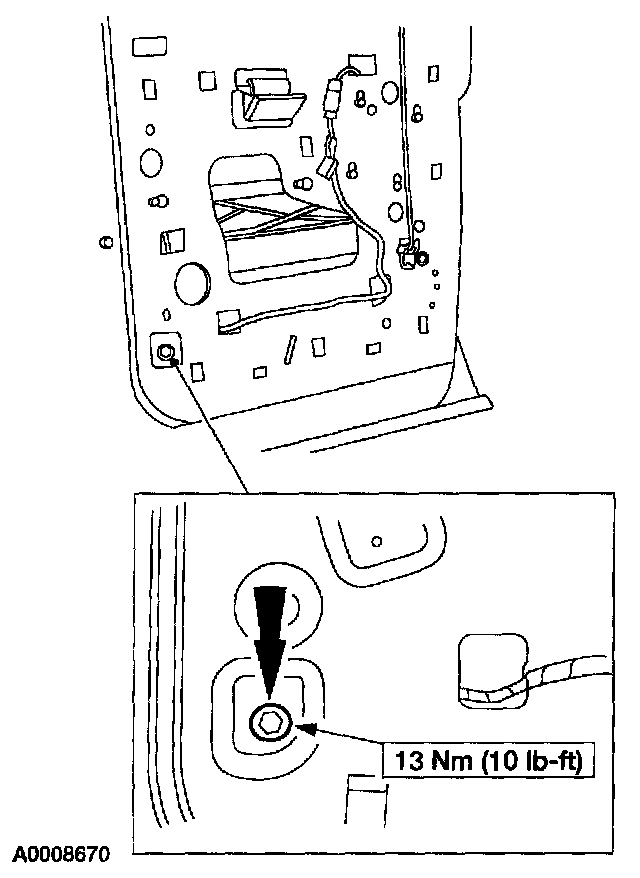 13 Nm (10 lb-ft)

A0008670