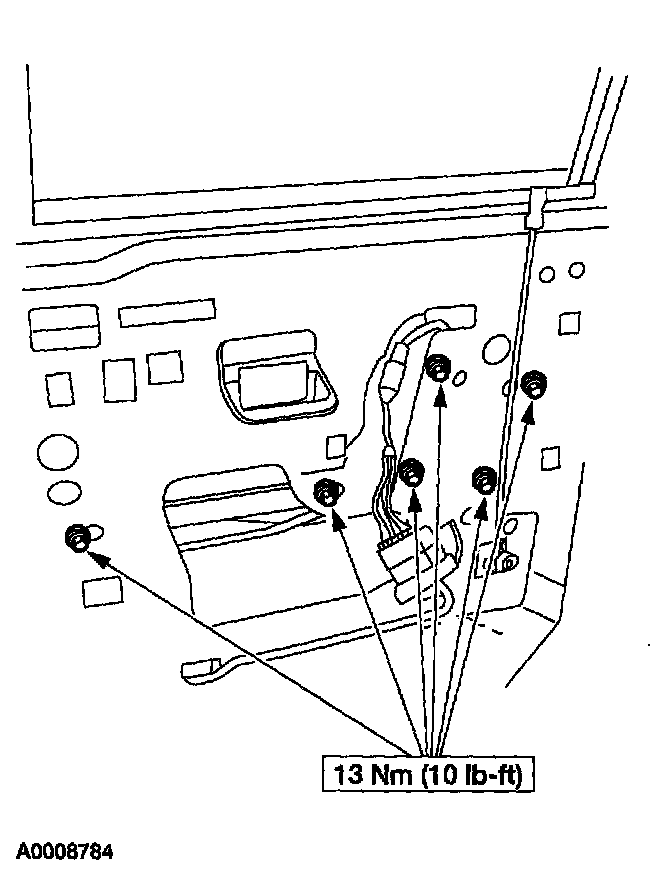 13 Nm (10 lb-ft)

A0008784