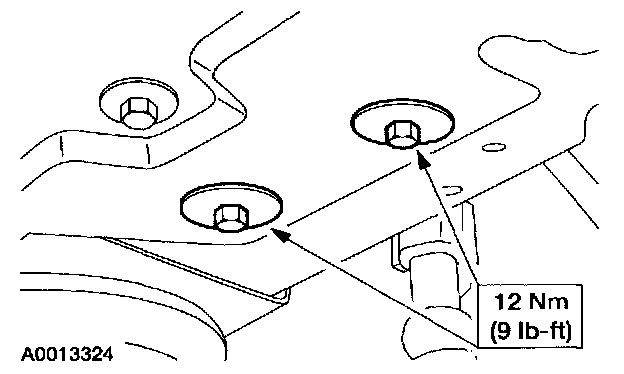 12 Nm
(9 lb-ft)

A0013324