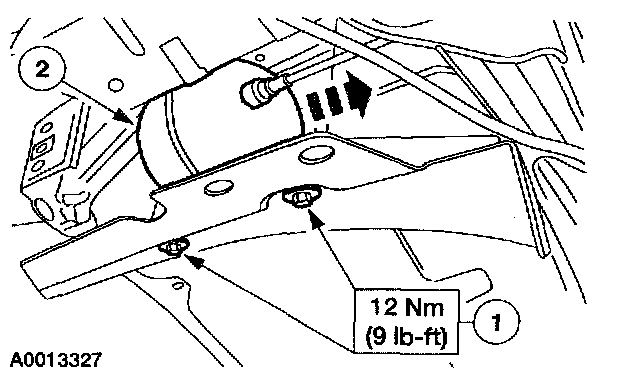 2

12 Nm
(9 lb-ft)

1

A0013327