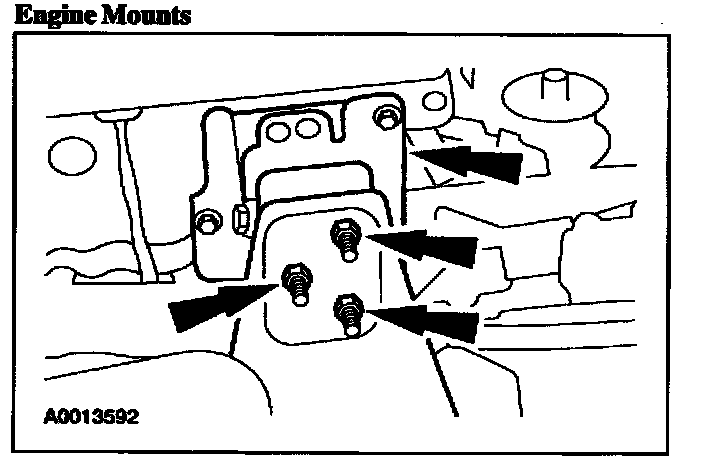 Engine Mounts

A0013592