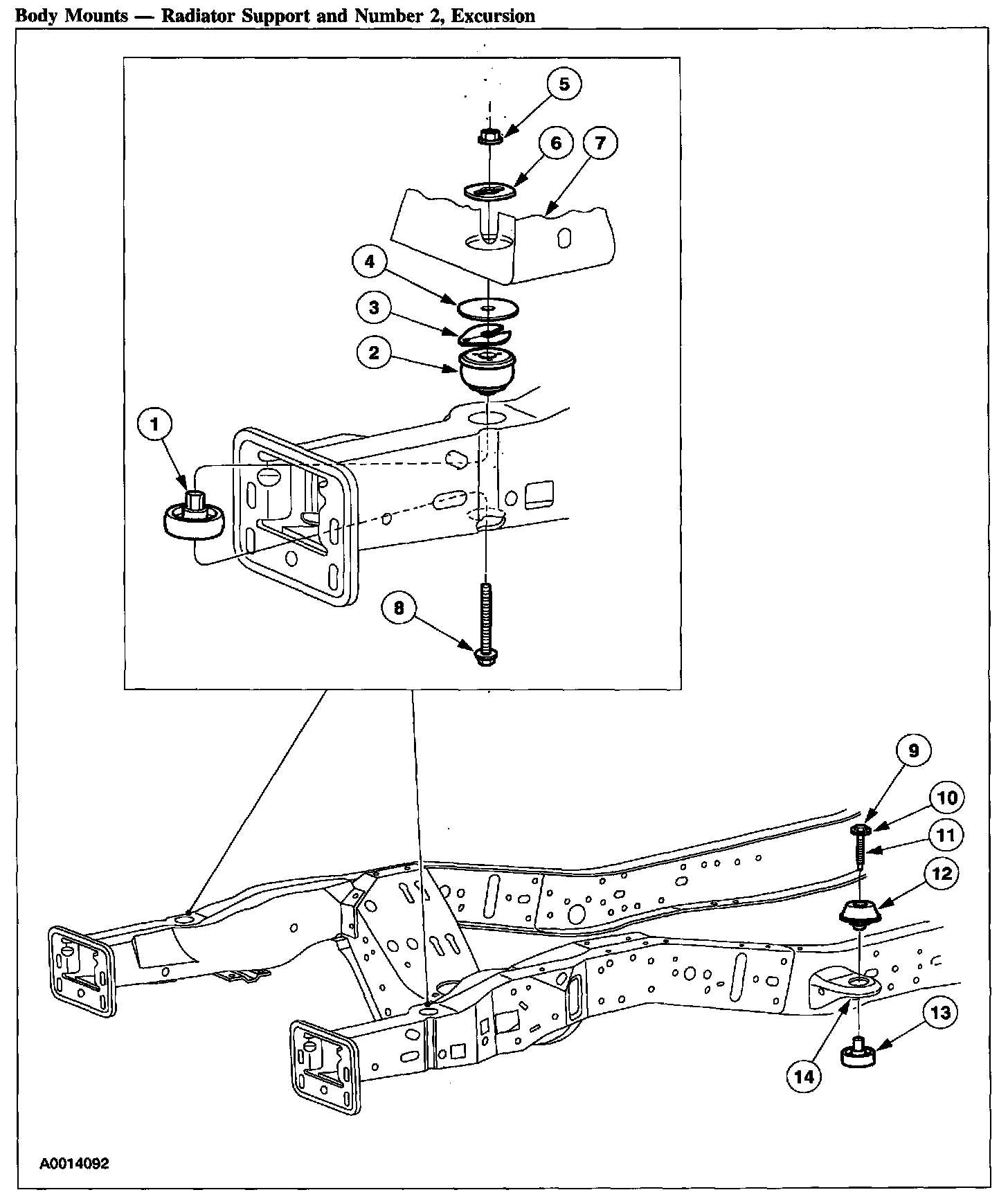 Body Mounts — Radiator Support and Number 2, Excursion

5
6
7
4
3
2
1
8
9
10
11
12
13
14

A0014092