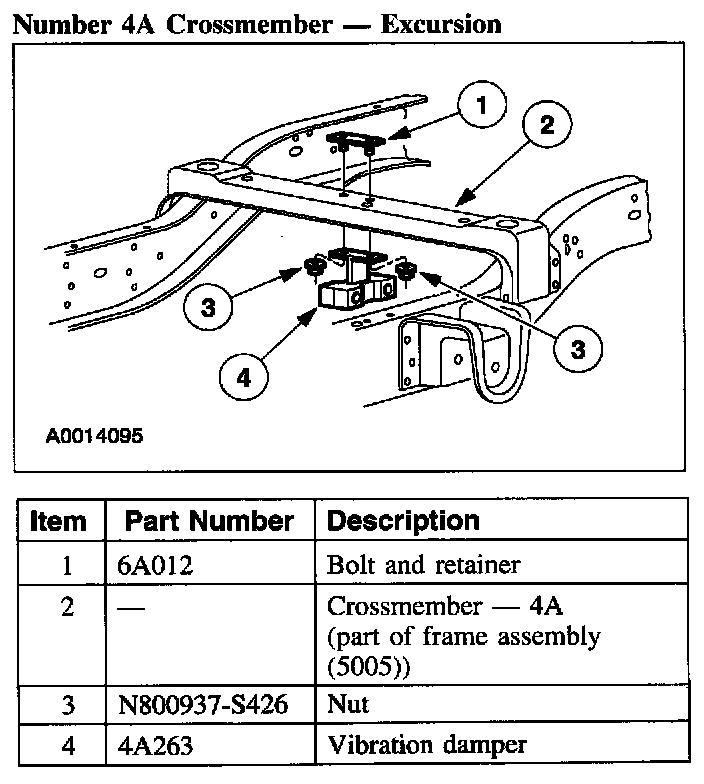 Number 4A Crossmember — Excursion

1
2
3
3
4

A0014095

| Item | Part Number | Description |
|---|---|---|
| 1 | 6A012 | Bolt and retainer |
| 2 | — | Crossmember — 4A (part of frame assembly (5005)) |
| 3 | N800937-S426 | Nut |
| 4 | 4A263 | Vibration damper |