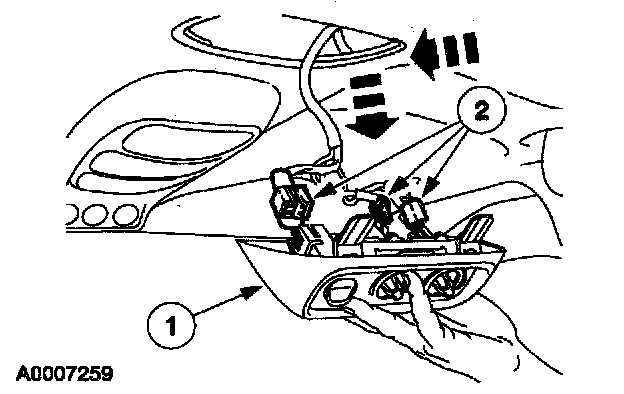 2

1

A0007259