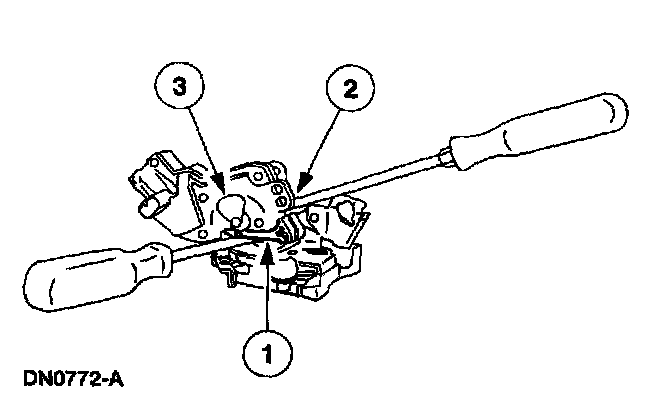 3
2
1
DN0772-A