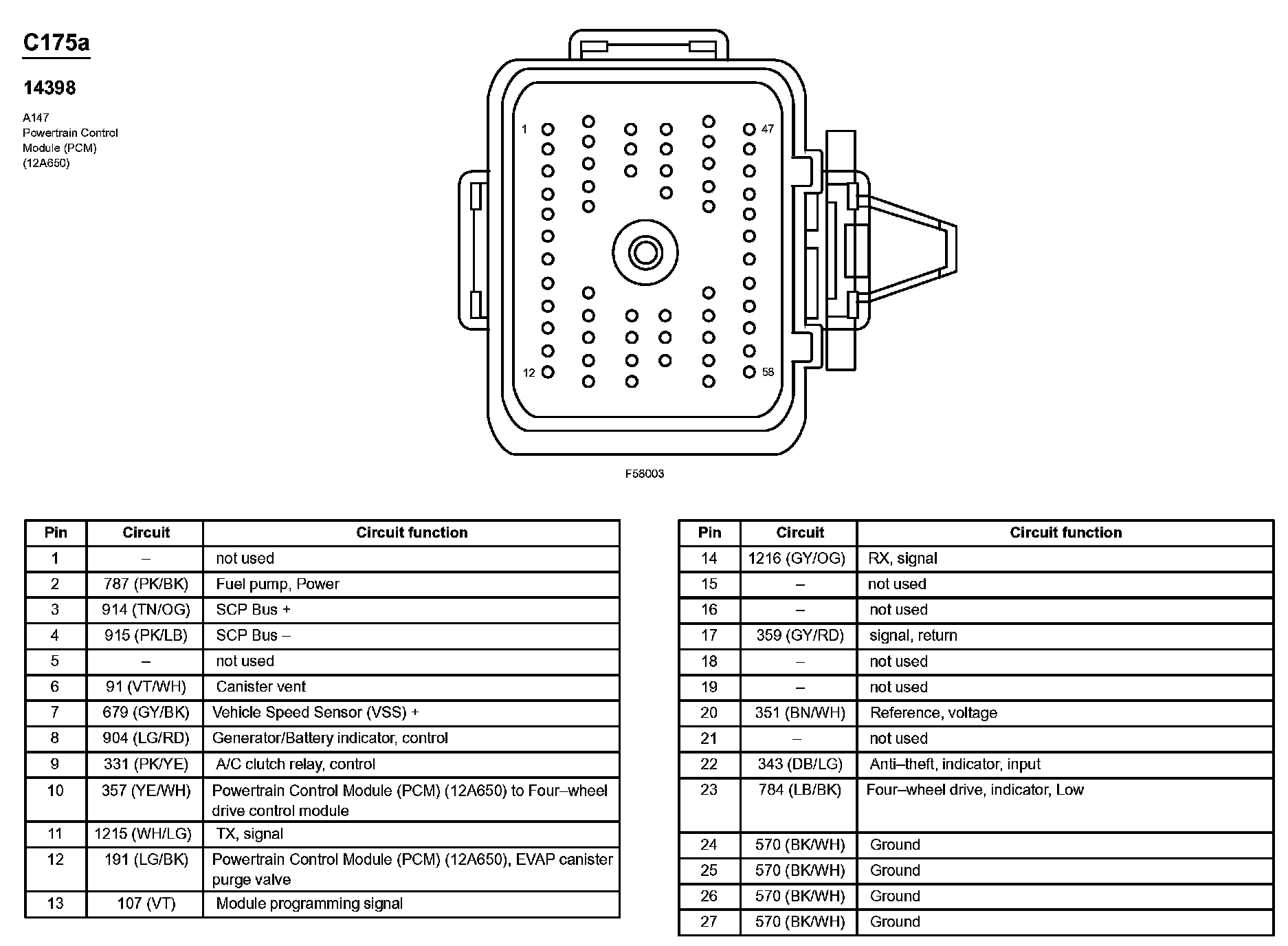 C175a

14398

A147
Powertrain Control
Module (PCM)
(12A650)

1
47
12
58

F58003

| Pin | Circuit | Circuit function |
|---|---|---|
| 1 | – | not used |
| 2 | 787 (PK/BK) | Fuel pump, Power |
| 3 | 914 (TN/OG) | SCP Bus + |
| 4 | 915 (PK/LB) | SCP Bus – |
| 5 | – | not used |
| 6 | 91 (VT/WH) | Canister vent |
| 7 | 679 (GY/BK) | Vehicle Speed Sensor (VSS) + |
| 8 | 904 (LG/RD) | Generator/Battery indicator, control |
| 9 | 331 (PK/YE) | A/C clutch relay, control |
| 10 | 357 (YE/WH) | Powertrain Control Module (PCM) (12A650) to Four–wheel drive control module |
| 11 | 1215 (WH/LG) | TX, signal |
| 12 | 191 (LG/BK) | Powertrain Control Module (PCM) (12A650), EVAP canister purge valve |
| 13 | 107 (VT) | Module programming signal |

| Pin | Circuit | Circuit function |
|---|---|---|
| 14 | 1216 (GY/OG) | RX, signal |
| 15 | – | not used |
| 16 | – | not used |
| 17 | 359 (GY/RD) | signal, return |
| 18 | – | not used |
| 19 | – | not used |
| 20 | 351 (BN/WH) | Reference, voltage |
| 21 | – | not used |
| 22 | 343 (DB/LG) | Anti–theft, indicator, input |
| 23 | 784 (LB/BK) | Four–wheel drive, indicator, Low |
| 24 | 570 (BK/WH) | Ground |
| 25 | 570 (BK/WH) | Ground |
| 26 | 570 (BK/WH) | Ground |
| 27 | 570 (BK/WH) | Ground |