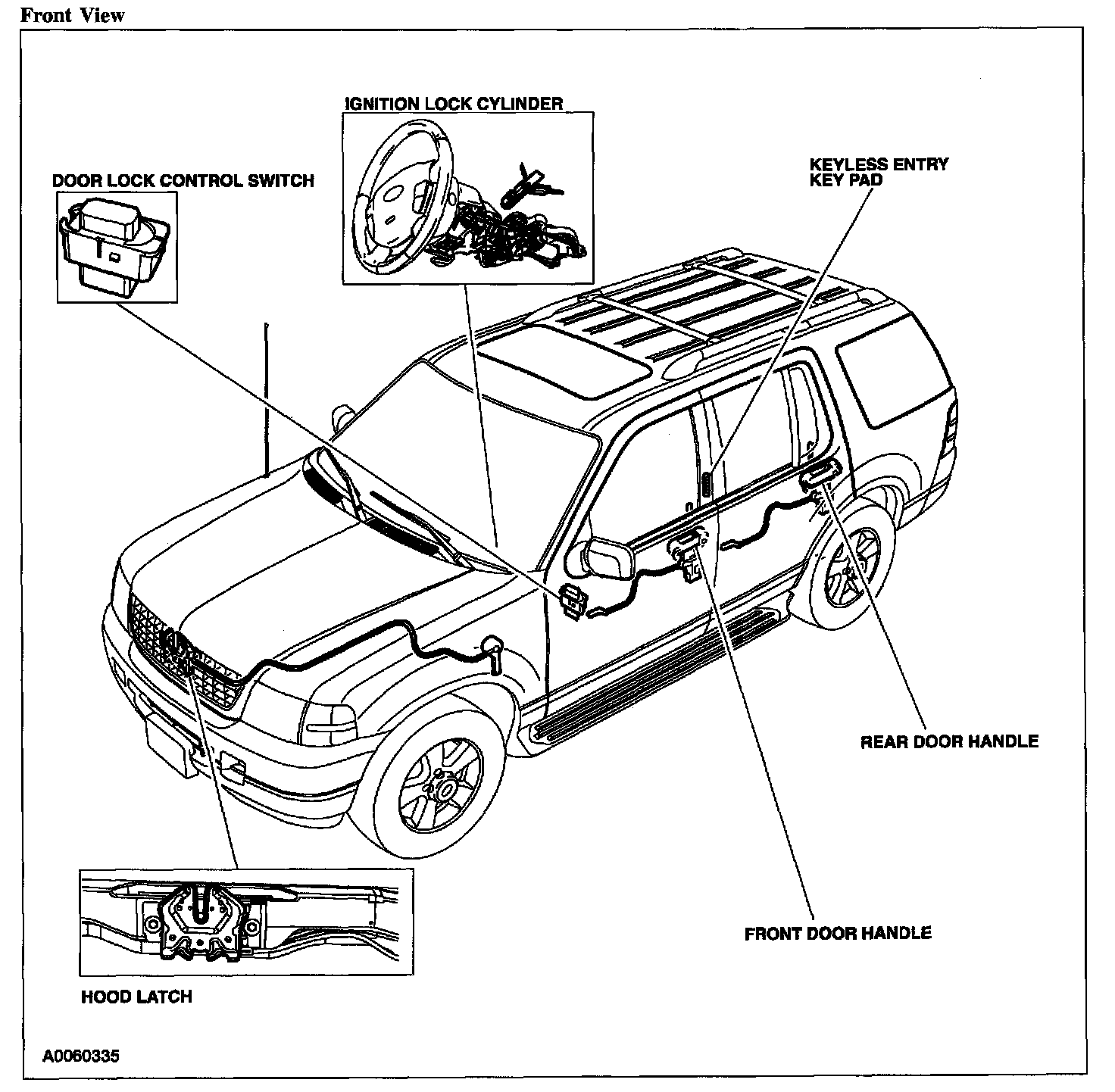 Front View

IGNITION LOCK CYLINDER

DOOR LOCK CONTROL SWITCH

KEYLESS ENTRY KEY PAD

REAR DOOR HANDLE

FRONT DOOR HANDLE

HOOD LATCH

A0060335