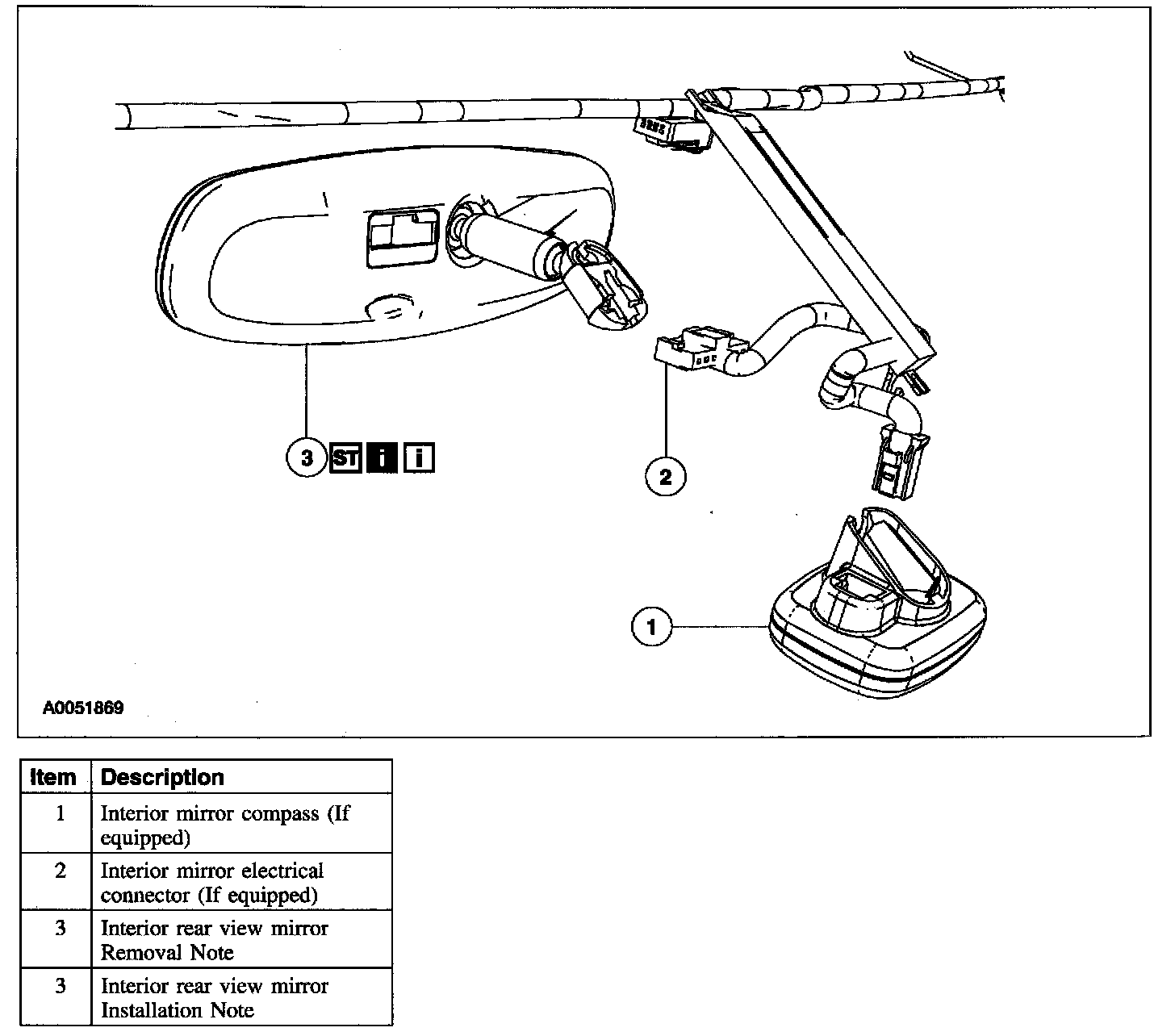 3 ST i i

2

1

A0051869

| Item | Description |
|---|---|
| 1 | Interior mirror compass (If equipped) |
| 2 | Interior mirror electrical connector (If equipped) |
| 3 | Interior rear view mirror Removal Note |
| 3 | Interior rear view mirror Installation Note |