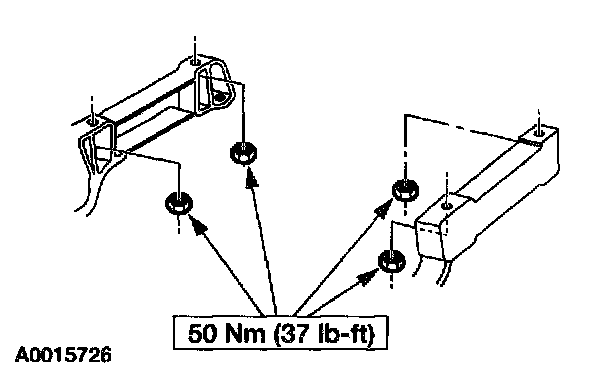 50 Nm (37 lb-ft)

A0015726