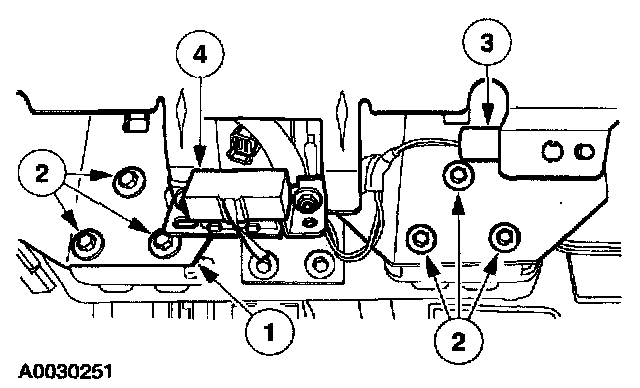 4
3
2
1
2
A0030251