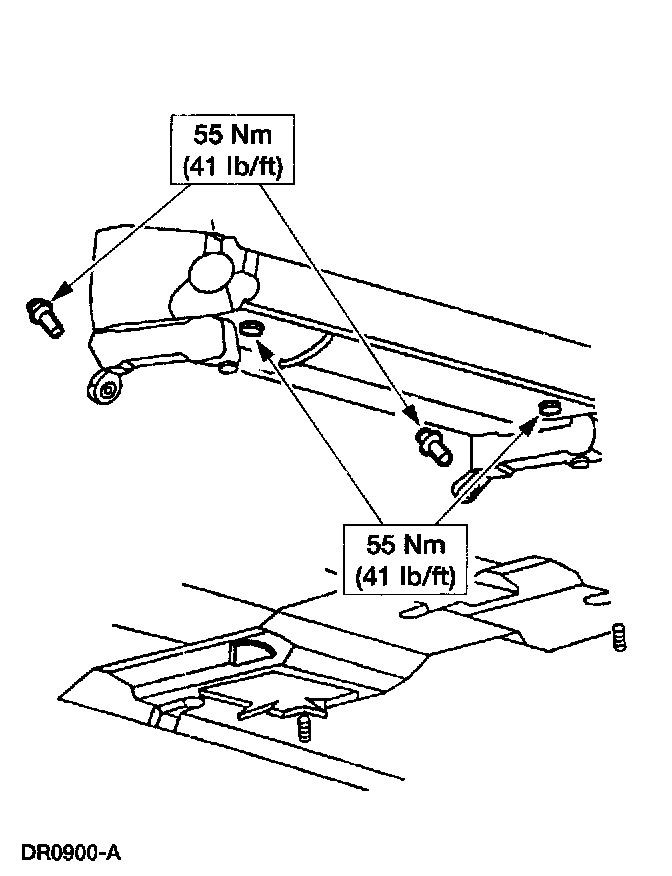 55 Nm
(41 lb/ft)

55 Nm
(41 lb/ft)

DR0900-A