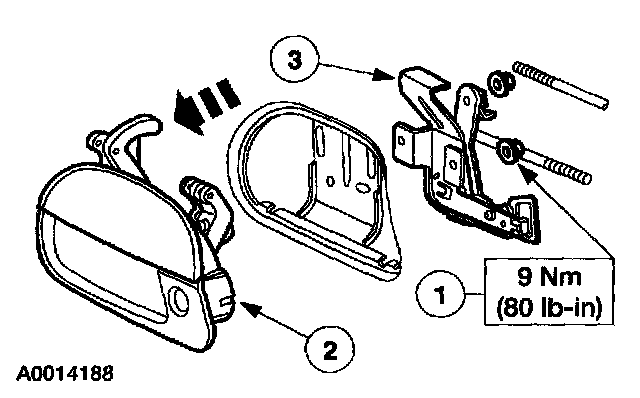 3

1

9 Nm
(80 lb-in)

2

A0014188