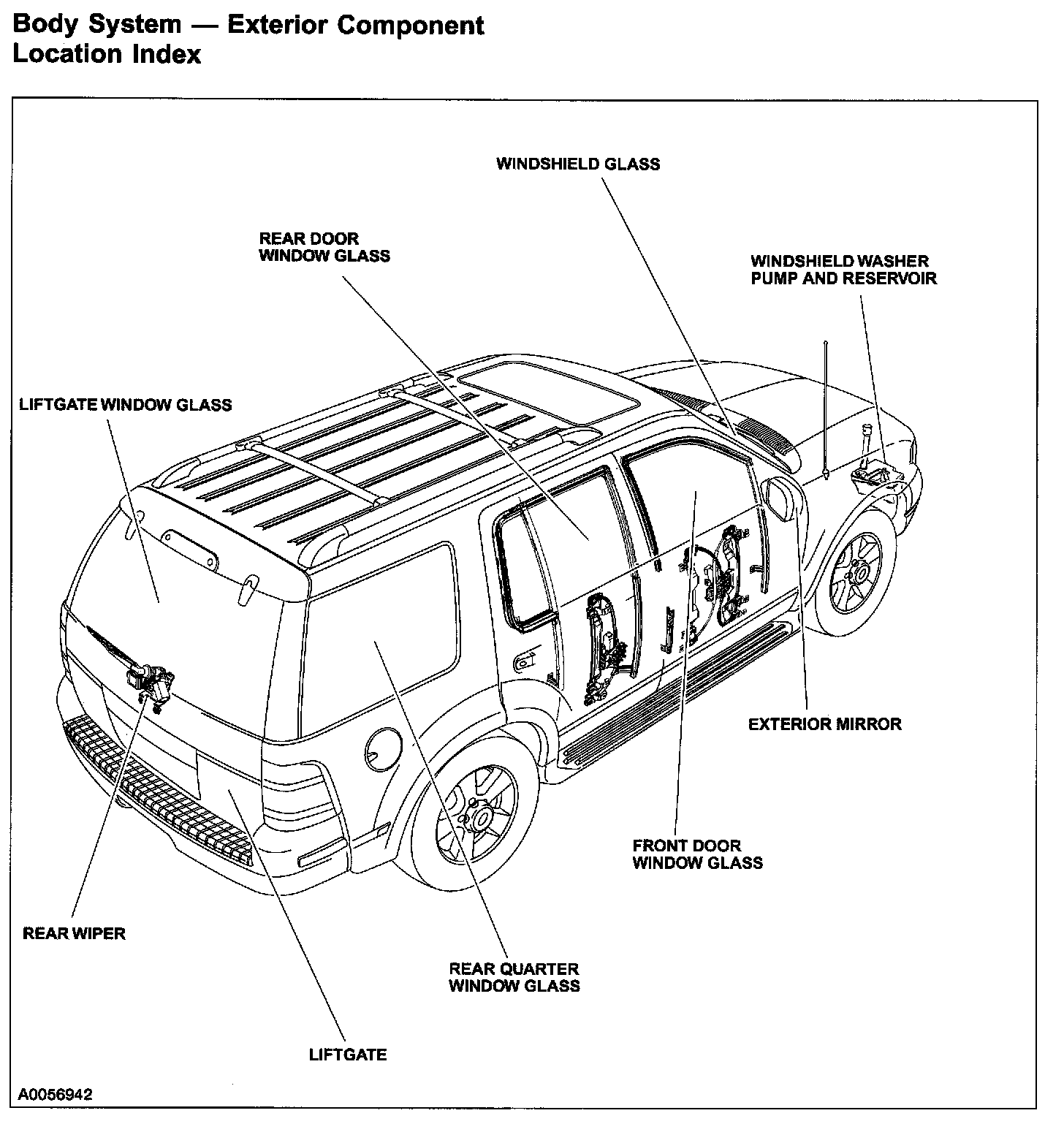 Body System — Exterior Component Location Index

WINDSHIELD GLASS

REAR DOOR WINDOW GLASS

WINDSHIELD WASHER PUMP AND RESERVOIR

LIFTGATE WINDOW GLASS

EXTERIOR MIRROR

FRONT DOOR WINDOW GLASS

REAR WIPER

REAR QUARTER WINDOW GLASS

LIFTGATE

A0056942