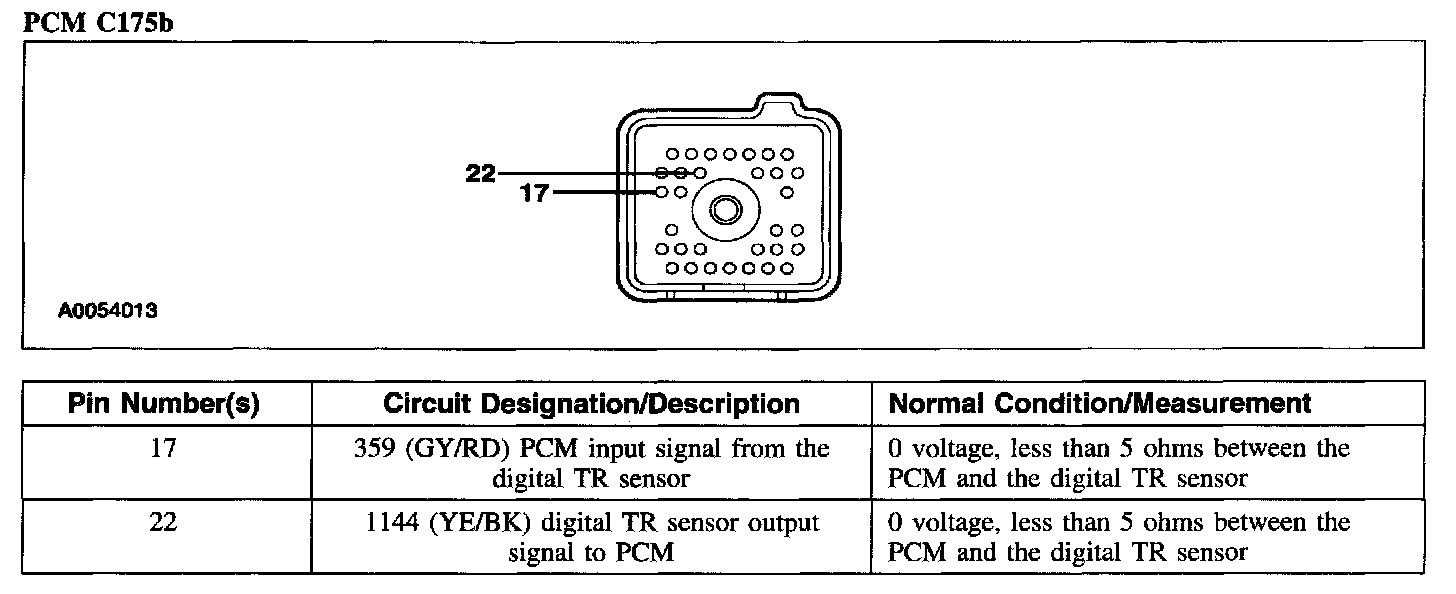 PCM C175b

22
17

A0054013

| Pin Number(s) | Circuit Designation/Description | Normal Condition/Measurement |
|---|---|---|
| 17 | 359 (GY/RD) PCM input signal from the digital TR sensor | 0 voltage, less than 5 ohms between the PCM and the digital TR sensor |
| 22 | 1144 (YE/BK) digital TR sensor output signal to PCM | 0 voltage, less than 5 ohms between the PCM and the digital TR sensor |