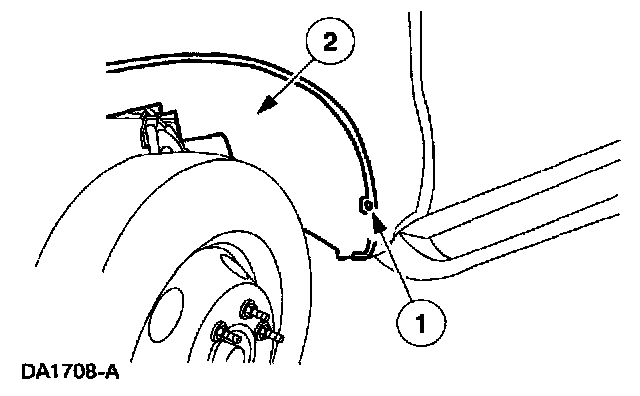 2

1

DA1708-A