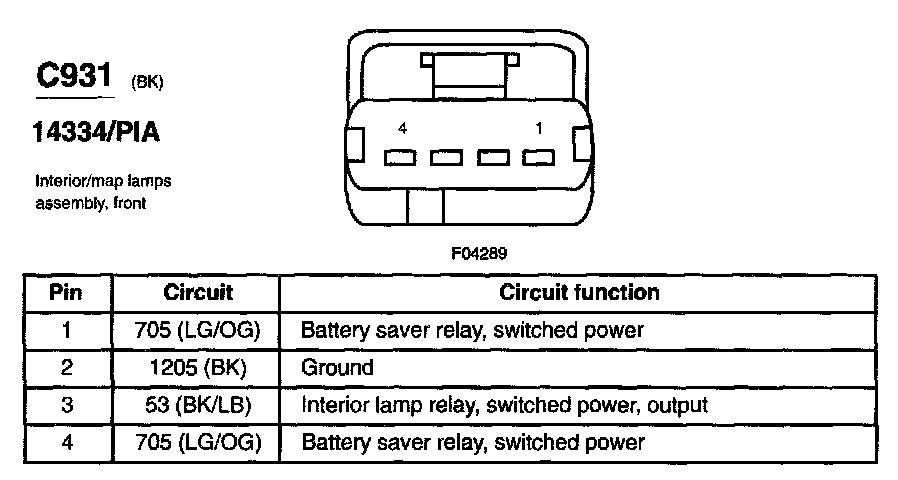 C931 (BK)

14334/PIA

Interior/map lamps assembly, front

4 1

F04289

| Pin | Circuit | Circuit function |
|---|---|---|
| 1 | 705 (LG/OG) | Battery saver relay, switched power |
| 2 | 1205 (BK) | Ground |
| 3 | 53 (BK/LB) | Interior lamp relay, switched power, output |
| 4 | 705 (LG/OG) | Battery saver relay, switched power |