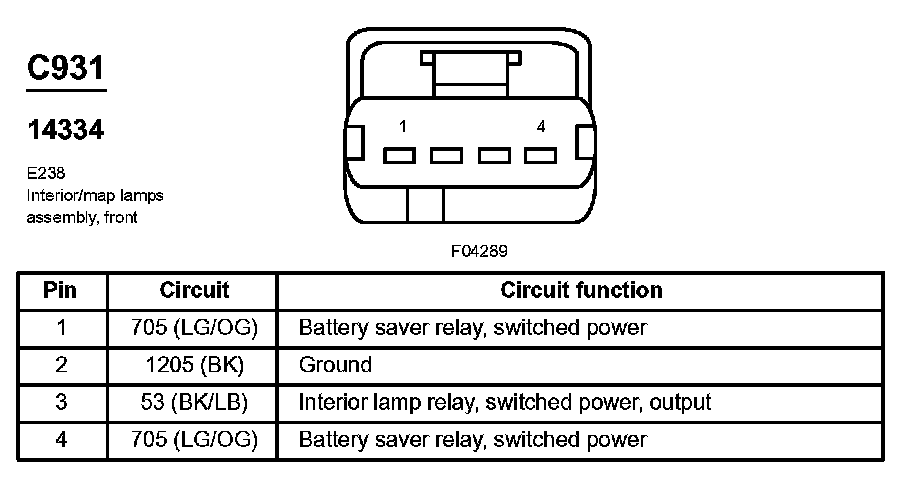 C931

14334

E238
Interior/map lamps assembly, front

1

4

F04289

| Pin | Circuit | Circuit function |
|---|---|---|
| 1 | 705 (LG/OG) | Battery saver relay, switched power |
| 2 | 1205 (BK) | Ground |
| 3 | 53 (BK/LB) | Interior lamp relay, switched power, output |
| 4 | 705 (LG/OG) | Battery saver relay, switched power |