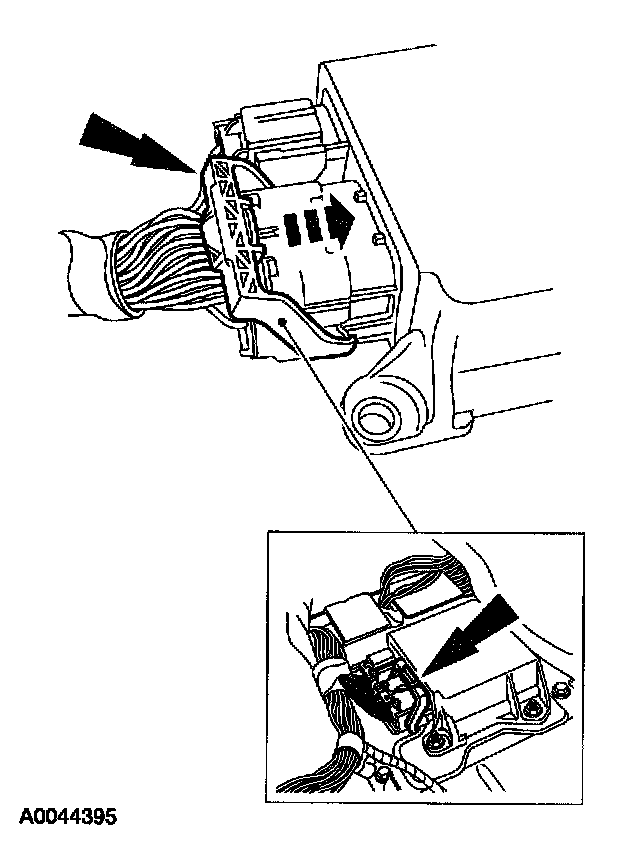 A0044395