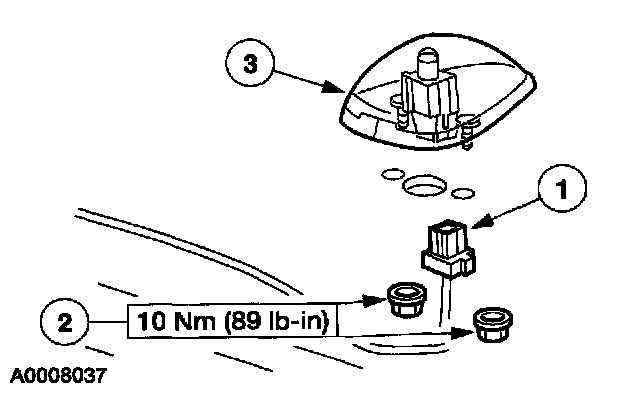 3

1

2

10 Nm (89 lb-in)

A0008037