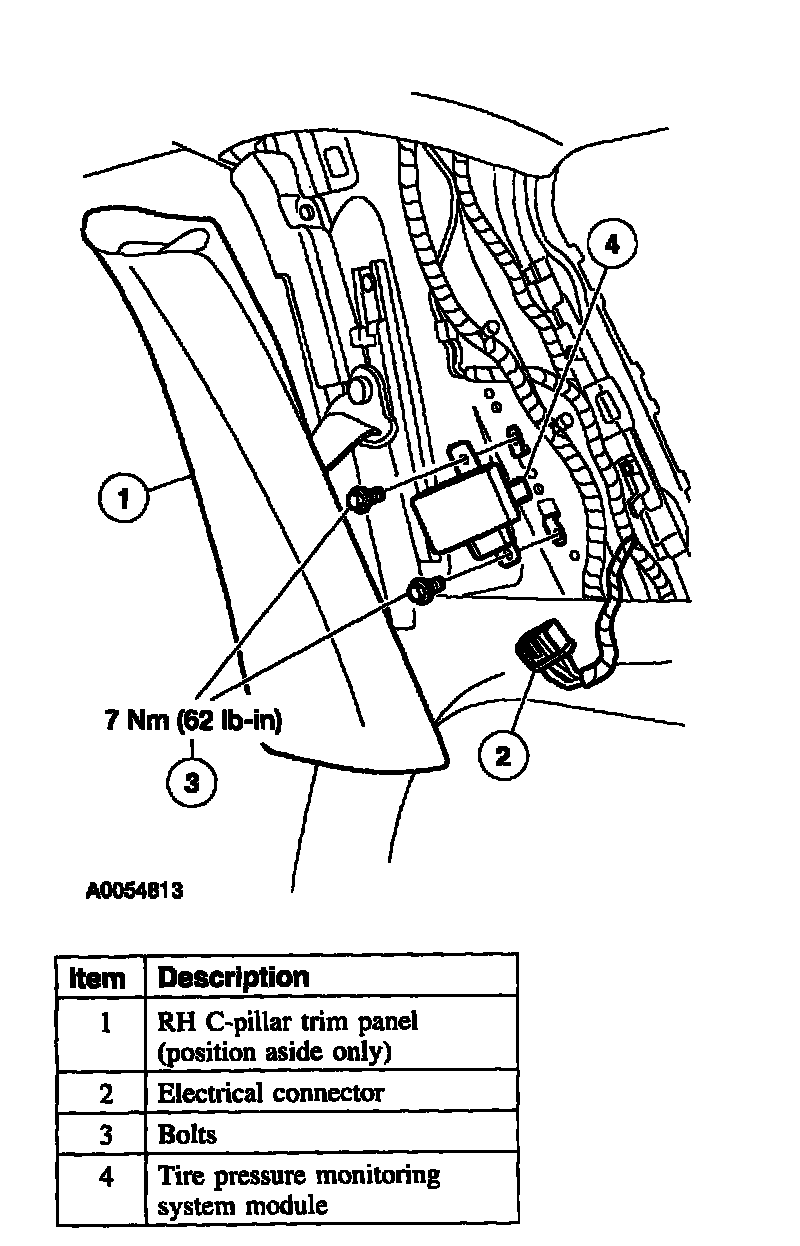 4

1

7 Nm (62 lb-in)

3

2

A0054813

| Item | Description |
|---|---|
| 1 | RH C-pillar trim panel (position aside only) |
| 2 | Electrical connector |
| 3 | Bolts |
| 4 | Tire pressure monitoring system module |