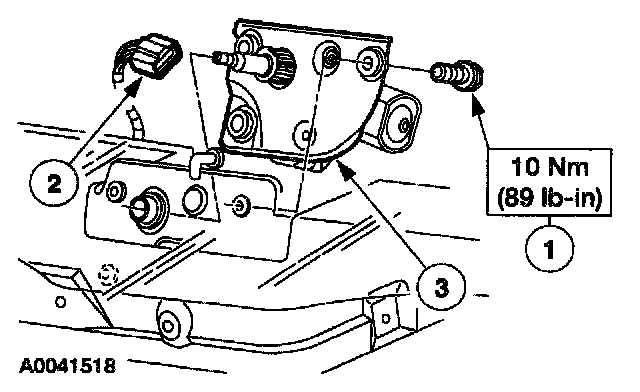 2

10 Nm
(89 lb-in)

1

3

A0041518