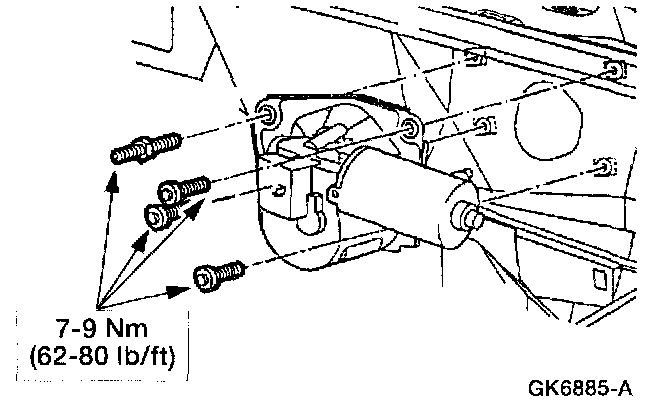 7-9 Nm
(62-80 lb/ft)

GK6885-A