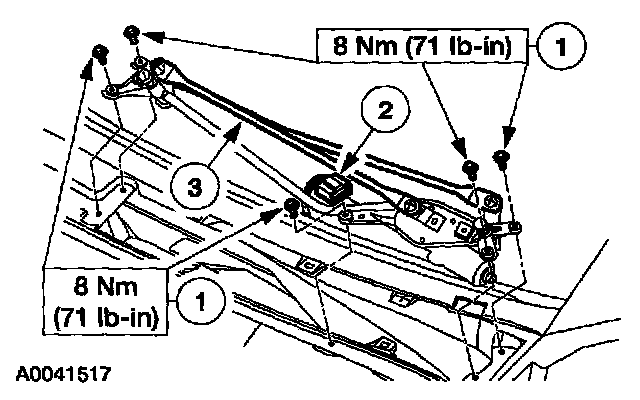 8 Nm (71 lb-in)
1
2
3
8 Nm (71 lb-in)
1
A0041517