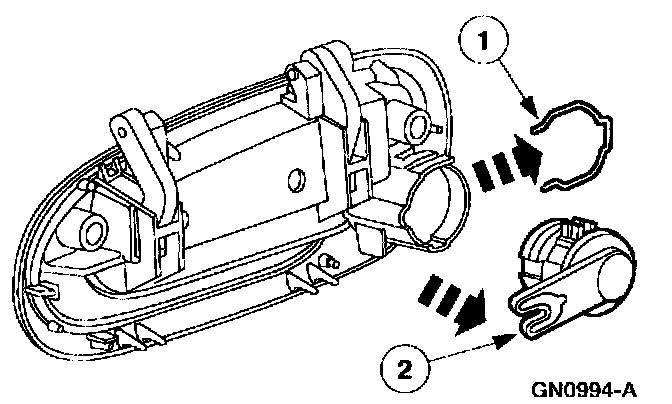 1

2

GN0994-A