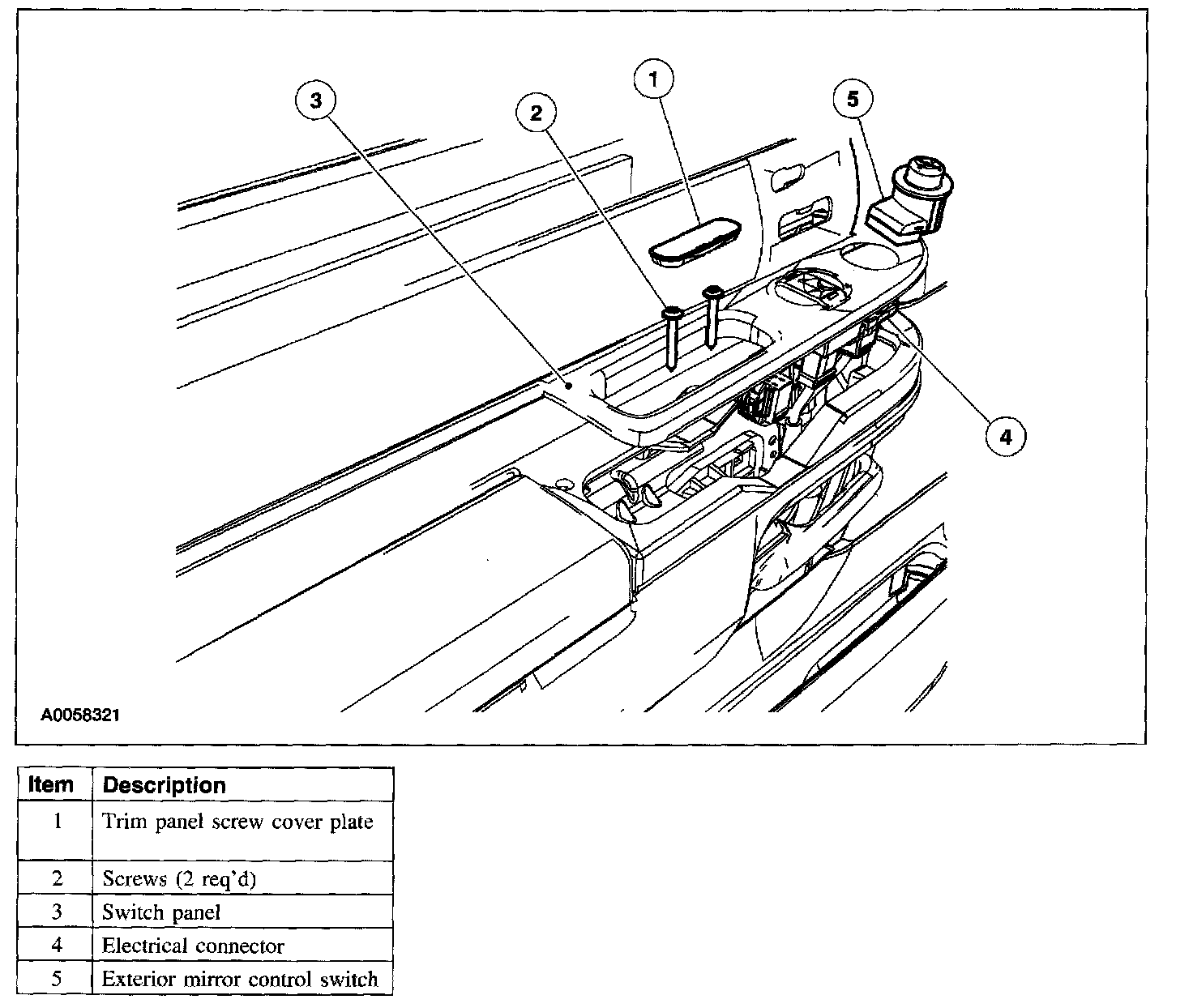 3
2
1
5
4
A0058321

| Item | Description |
|---|---|
| 1 | Trim panel screw cover plate |
| 2 | Screws (2 req'd) |
| 3 | Switch panel |
| 4 | Electrical connector |
| 5 | Exterior mirror control switch |