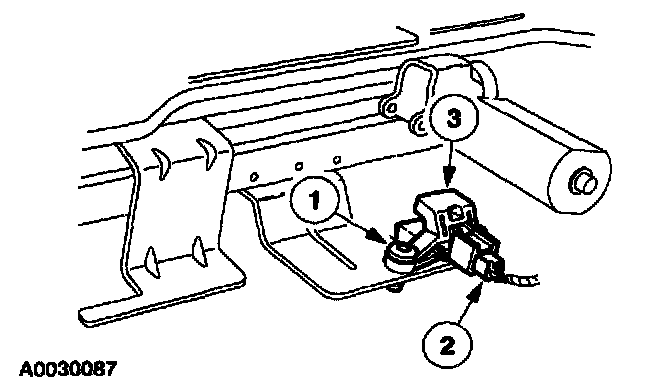 3

1

2

A0030087