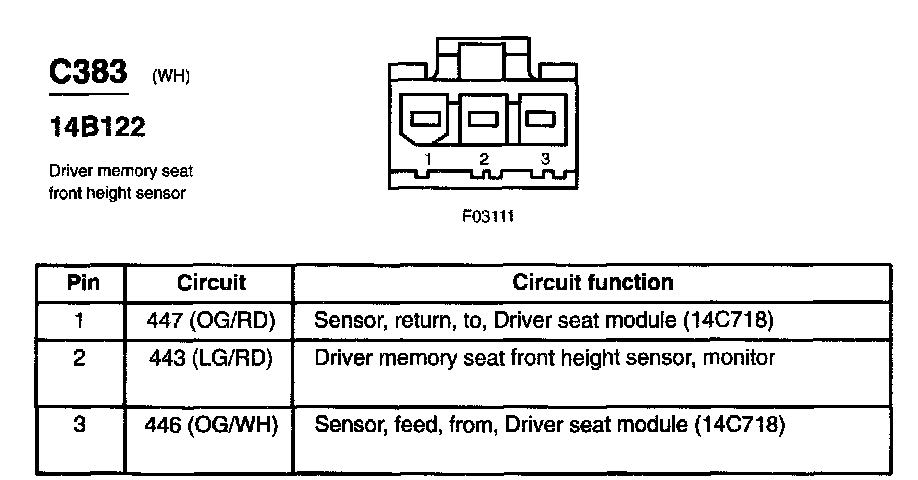 C383 (WH)

14B122

Driver memory seat front height sensor

1 2 3

F03111

| Pin | Circuit | Circuit function |
|---|---|---|
| 1 | 447 (OG/RD) | Sensor, return, to, Driver seat module (14C718) |
| 2 | 443 (LG/RD) | Driver memory seat front height sensor, monitor |
| 3 | 446 (OG/WH) | Sensor, feed, from, Driver seat module (14C718) |