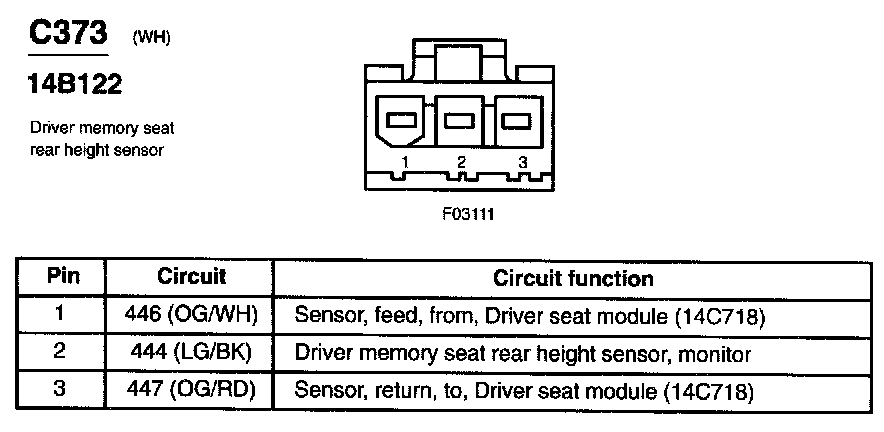 C373 (WH)

14B122

Driver memory seat rear height sensor

1 2 3

F03111

| Pin | Circuit | Circuit function |
|---|---|---|
| 1 | 446 (OG/WH) | Sensor, feed, from, Driver seat module (14C718) |
| 2 | 444 (LG/BK) | Driver memory seat rear height sensor, monitor |
| 3 | 447 (OG/RD) | Sensor, return, to, Driver seat module (14C718) |