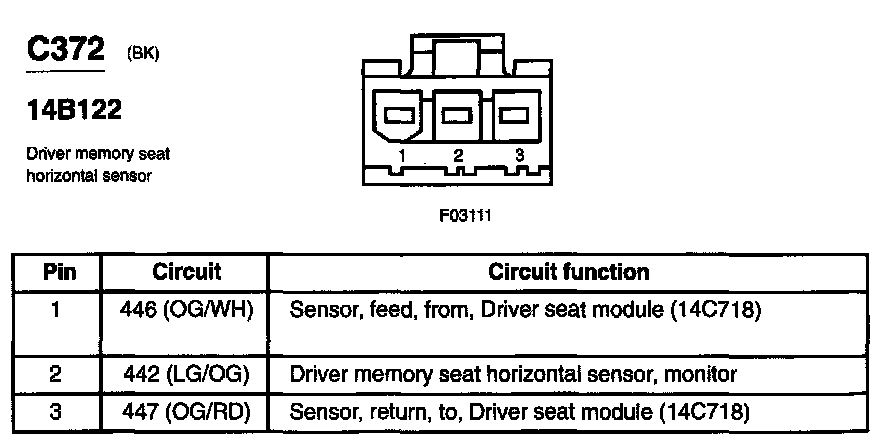 C372 (BK)

14B122

Driver memory seat horizontal sensor

1 2 3

F03111

| Pin | Circuit | Circuit function |
|---|---|---|
| 1 | 446 (OG/WH) | Sensor, feed, from, Driver seat module (14C718) |
| 2 | 442 (LG/OG) | Driver memory seat horizontal sensor, monitor |
| 3 | 447 (OG/RD) | Sensor, return, to, Driver seat module (14C718) |