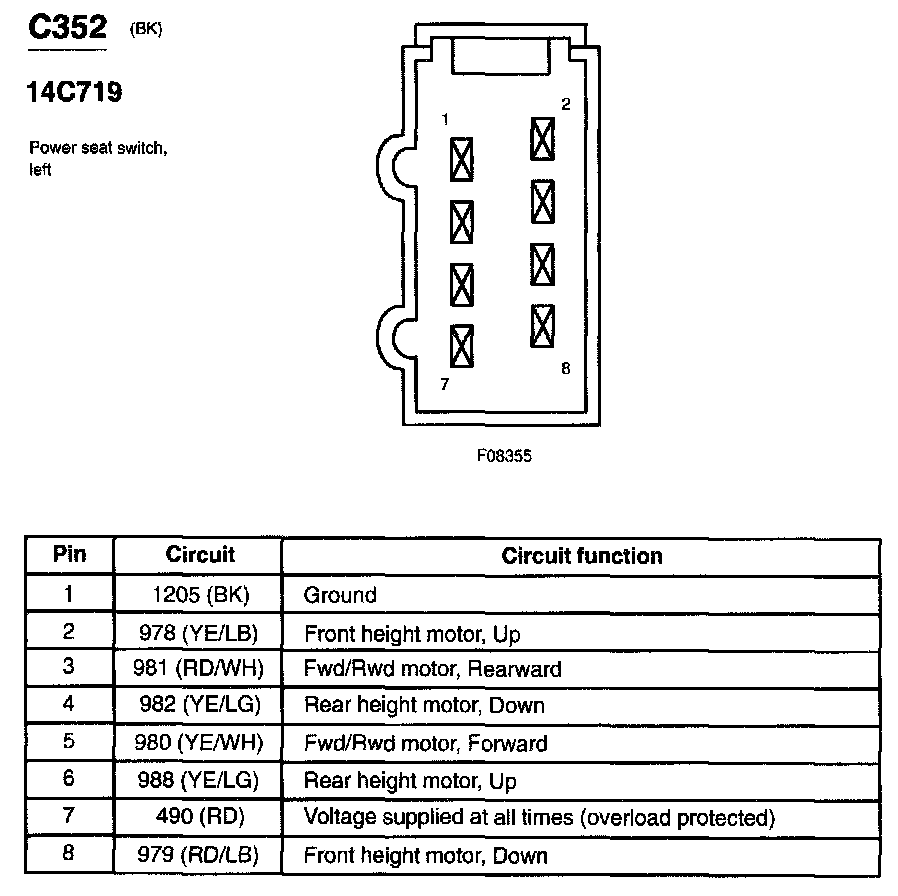 C352 (BK)

14C719

Power seat switch, left

1
2
7
8

F08355

| Pin | Circuit | Circuit function |
|---|---|---|
| 1 | 1205 (BK) | Ground |
| 2 | 978 (YE/LB) | Front height motor, Up |
| 3 | 981 (RD/WH) | Fwd/Rwd motor, Rearward |
| 4 | 982 (YE/LG) | Rear height motor, Down |
| 5 | 980 (YE/WH) | Fwd/Rwd motor, Forward |
| 6 | 988 (YE/LG) | Rear height motor, Up |
| 7 | 490 (RD) | Voltage supplied at all times (overload protected) |
| 8 | 979 (RD/LB) | Front height motor, Down |