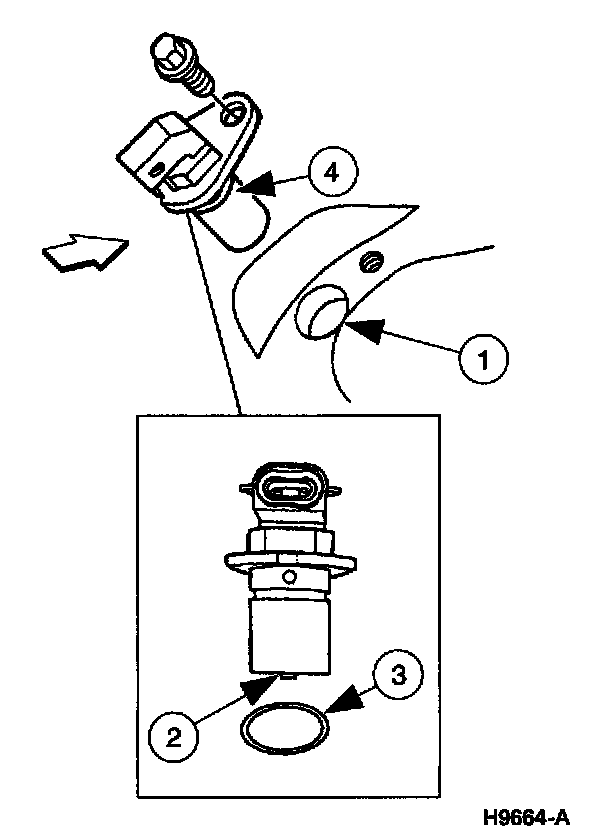 4
1
3
2
H9664-A