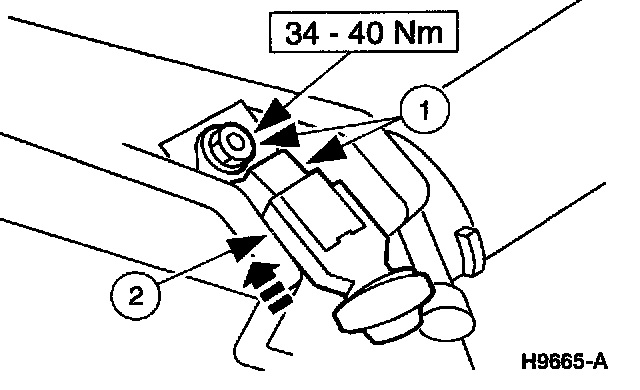 34 - 40 Nm

1

2

H9665-A