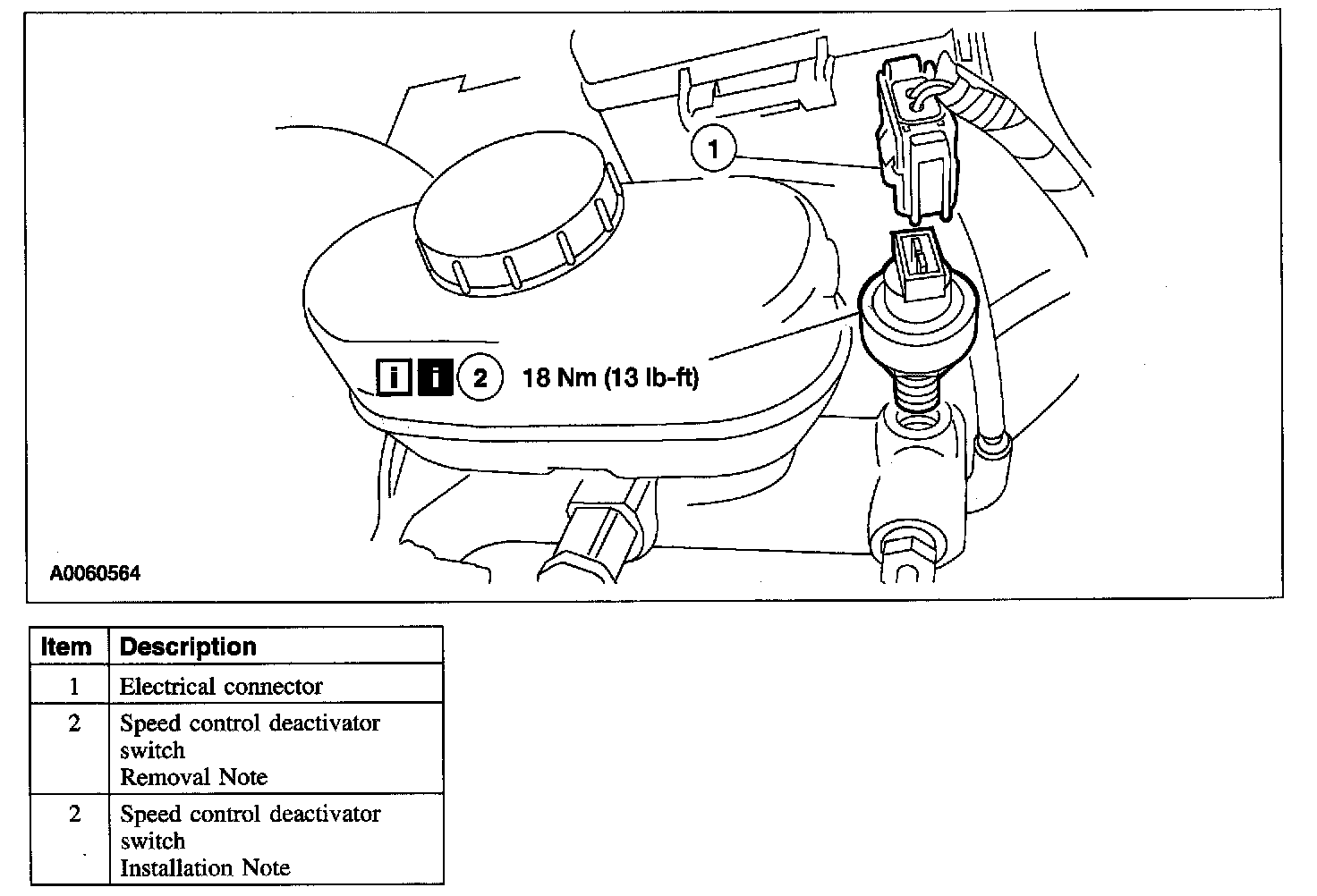 1

i i 2 18 Nm (13 lb-ft)

A0060564

| Item | Description |
|---|---|
| 1 | Electrical connector |
| 2 | Speed control deactivator switch Removal Note |
| 2 | Speed control deactivator switch Installation Note |