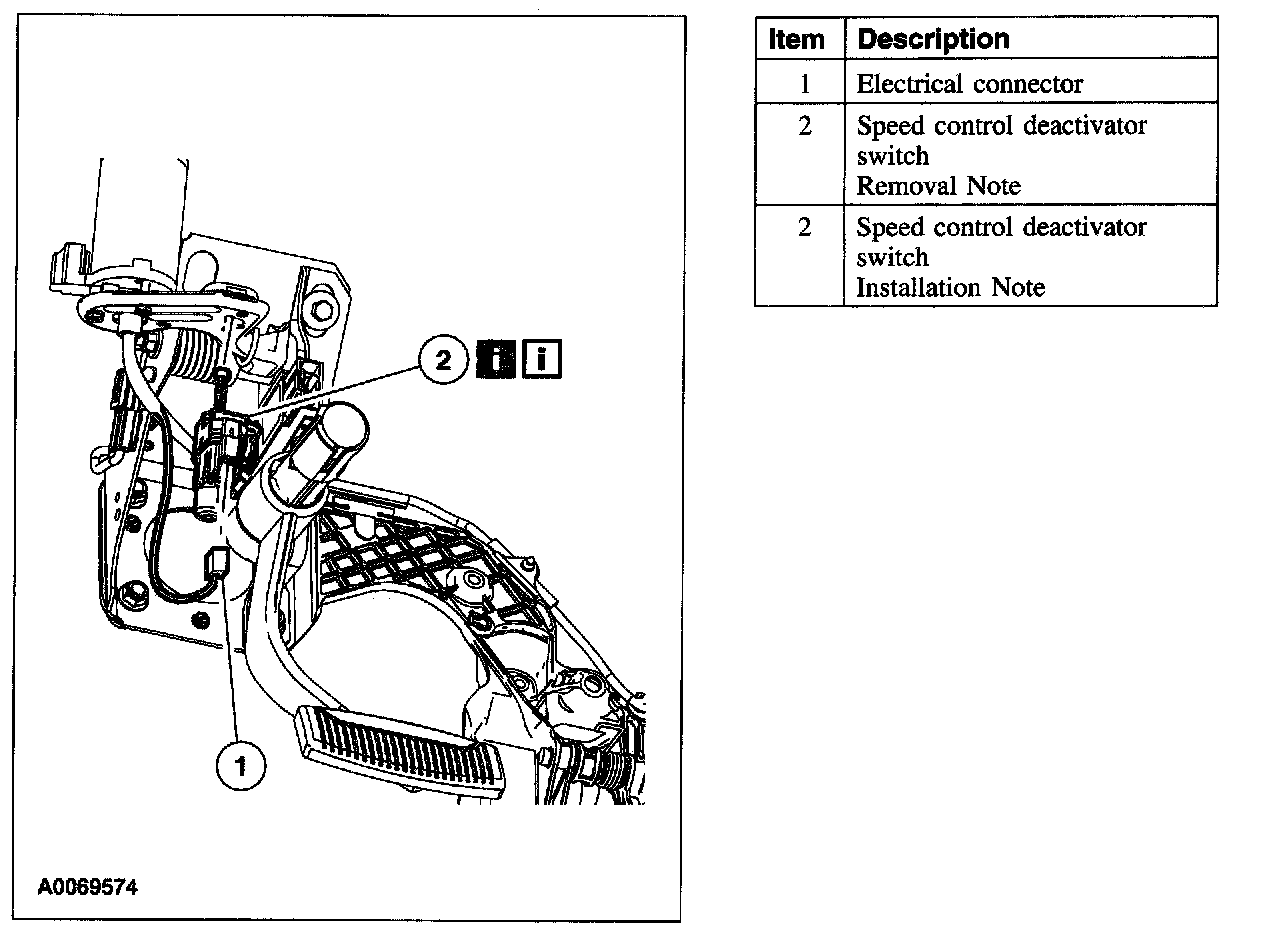 2 i i

1

A0069574

| Item | Description |
|---|---|
| 1 | Electrical connector |
| 2 | Speed control deactivator switch Removal Note |
| 2 | Speed control deactivator switch Installation Note |