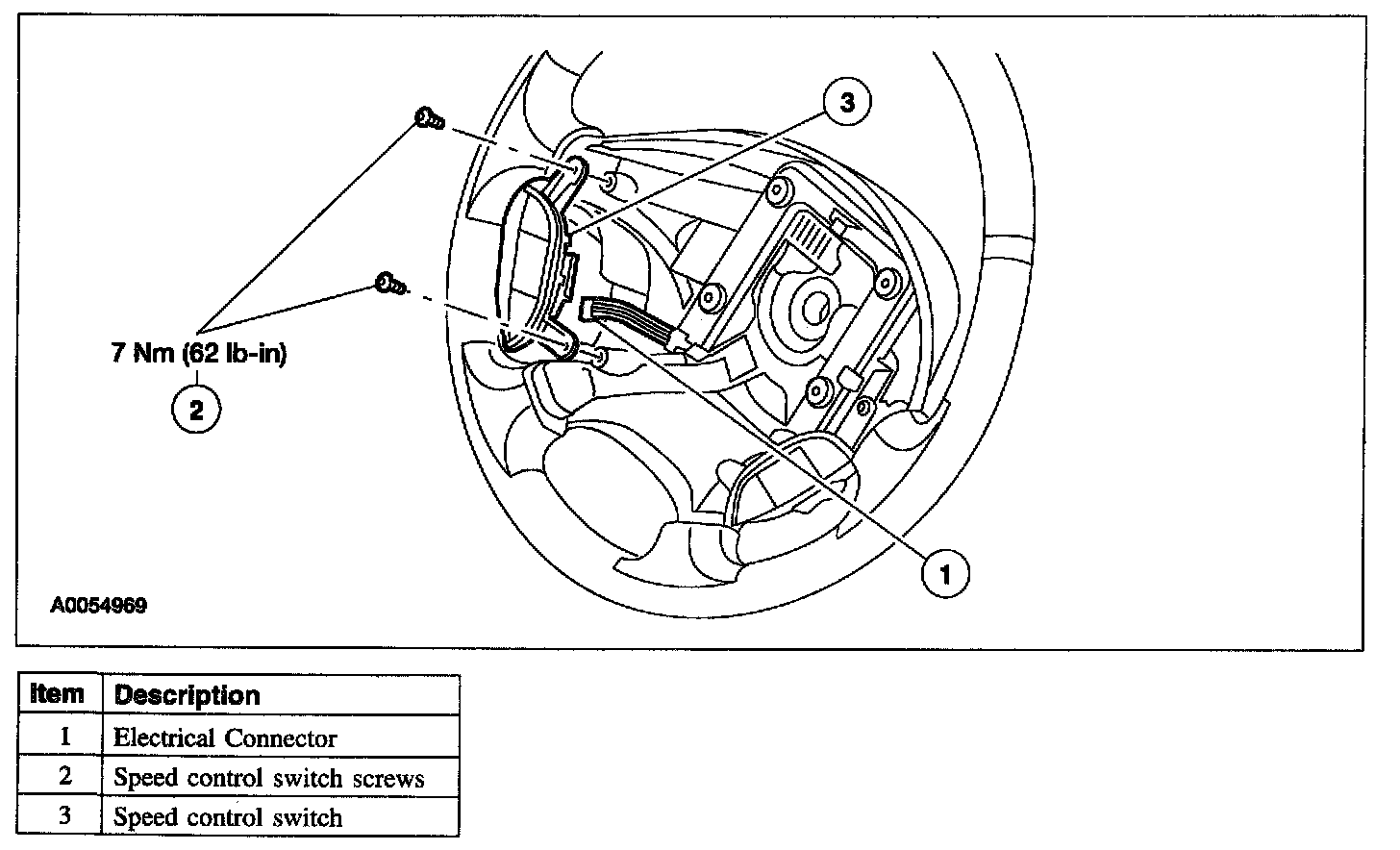 3

7 Nm (62 lb-in)

2

1

A0054969

| Item | Description |
|---|---|
| 1 | Electrical Connector |
| 2 | Speed control switch screws |
| 3 | Speed control switch |