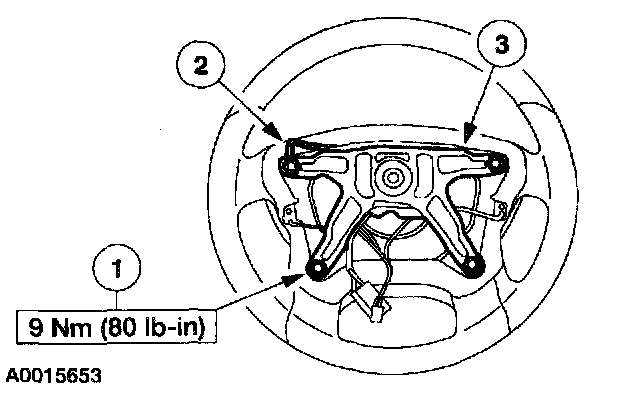 2

3

1

9 Nm (80 lb-in)

A0015653