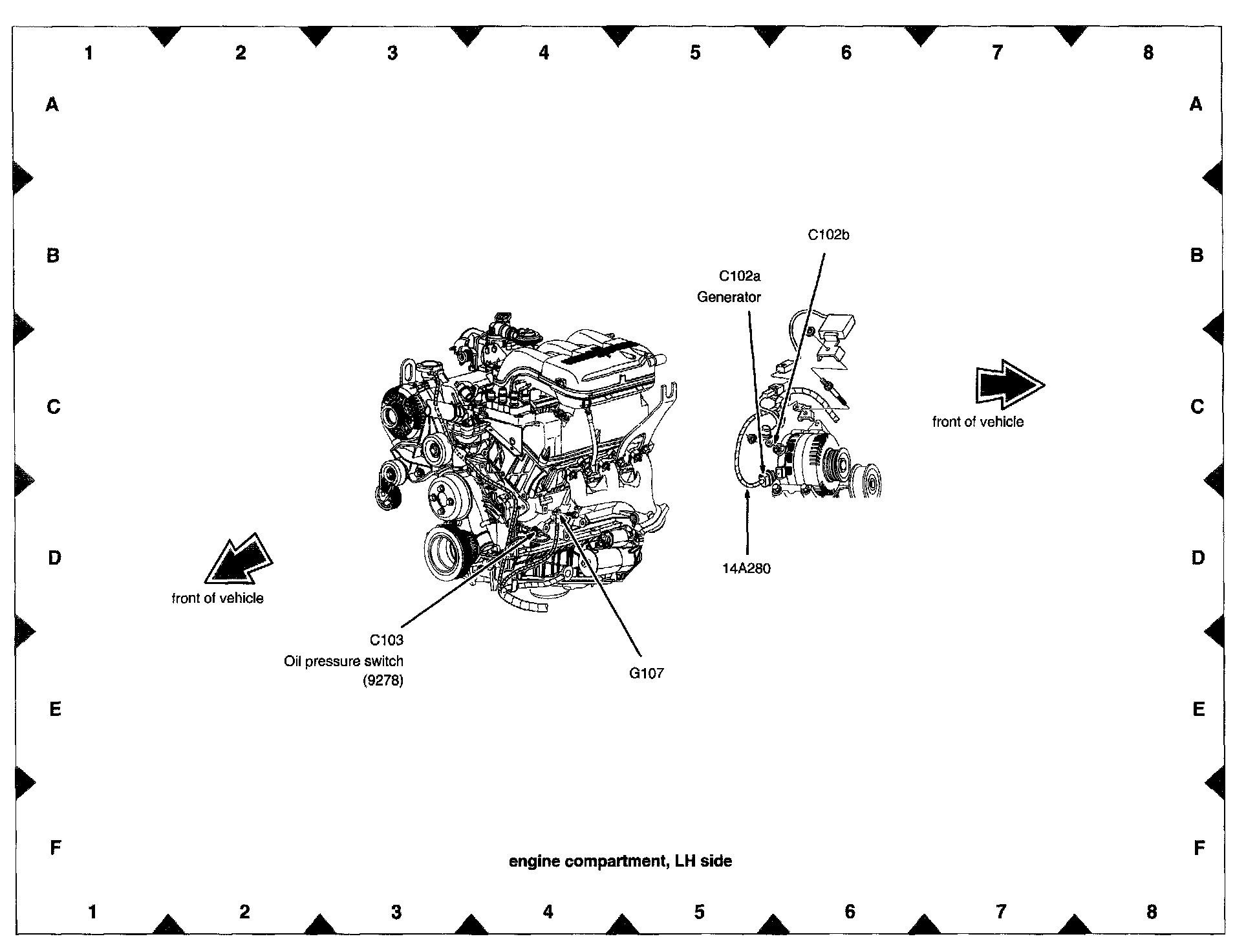 1 2 3 4 5 6 7 8

A A

B B

C C

D D

E E

F F

C102b

C102a
Generator

front of vehicle

14A280

front of vehicle

C103
Oil pressure switch
(9278)

G107

engine compartment, LH side

1 2 3 4 5 6 7 8