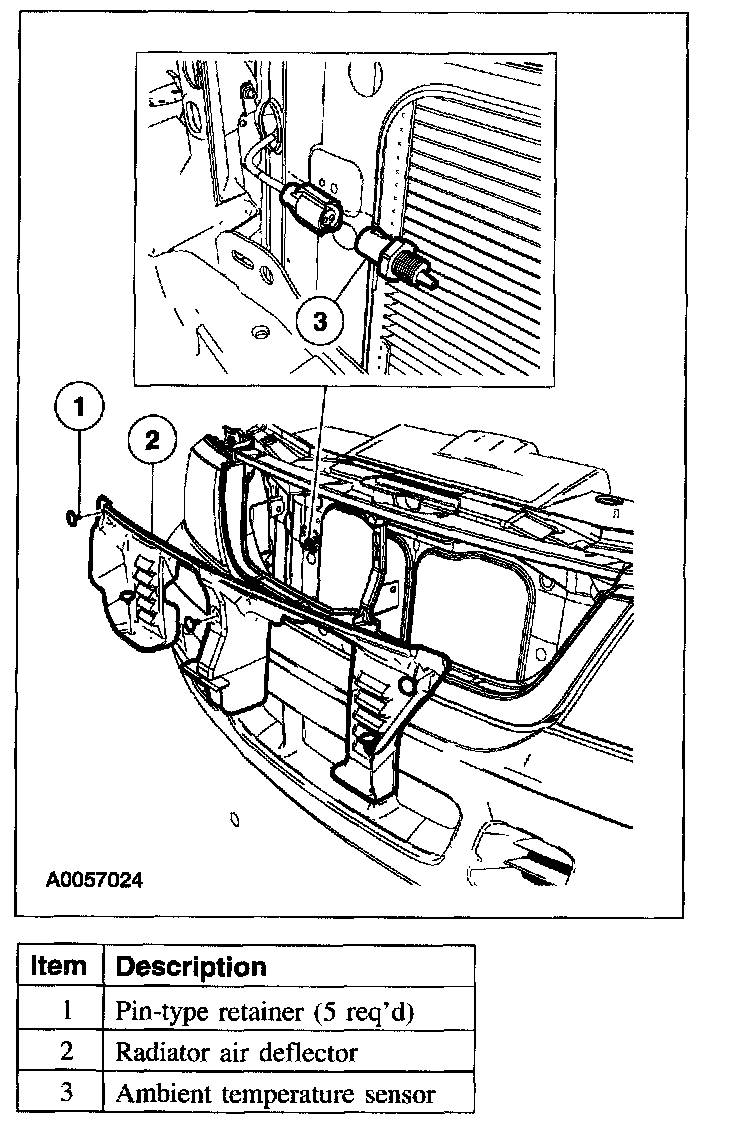 3

1

2

A0057024

| Item | Description |
|---|---|
| 1 | Pin-type retainer (5 req'd) |
| 2 | Radiator air deflector |
| 3 | Ambient temperature sensor |